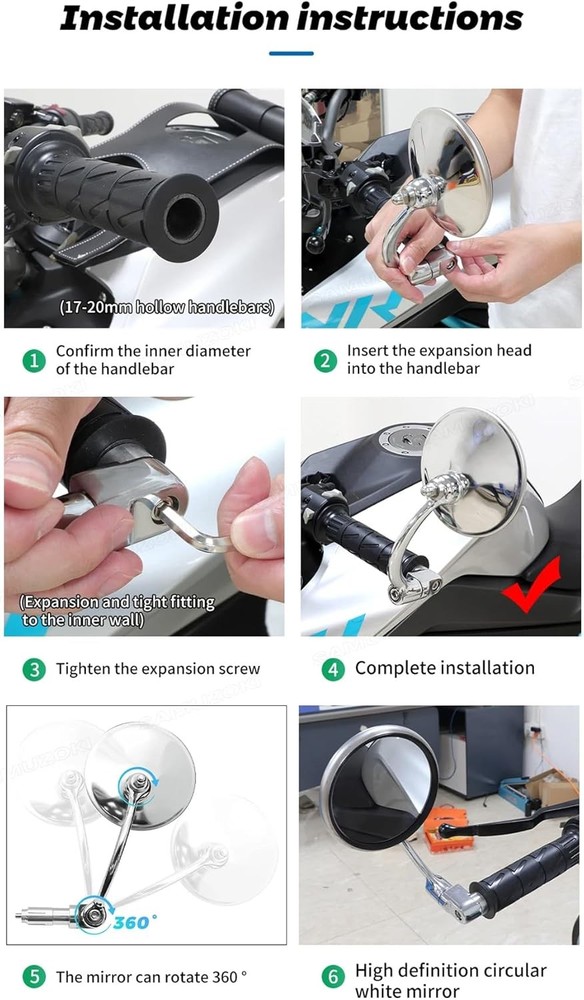 Installation instructions

(17-20mm hollow handlebars)

1 Confirm the inner diameter of the handlebar

2 Insert the expansion head into the handlebar

(Expansion and tight fitting to the inner wall)

3 Tighten the expansion screw

4 Complete installation

360°

5 The mirror can rotate 360 °

6 High definition circular white mirror