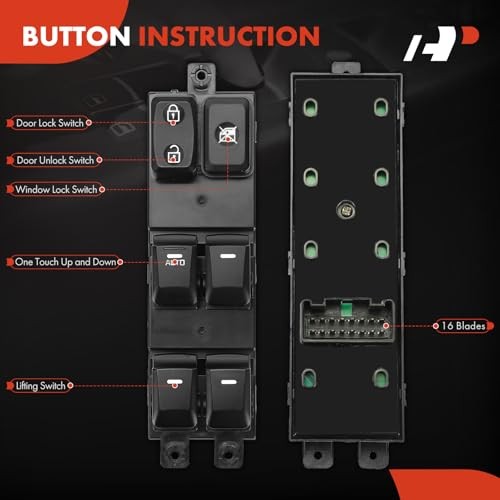 BUTTON INSTRUCTION

Door Lock Switch

Door Unlock Switch

Window Lock Switch

One Touch Up and Down

AUTO

Lifting Switch

16 Blades