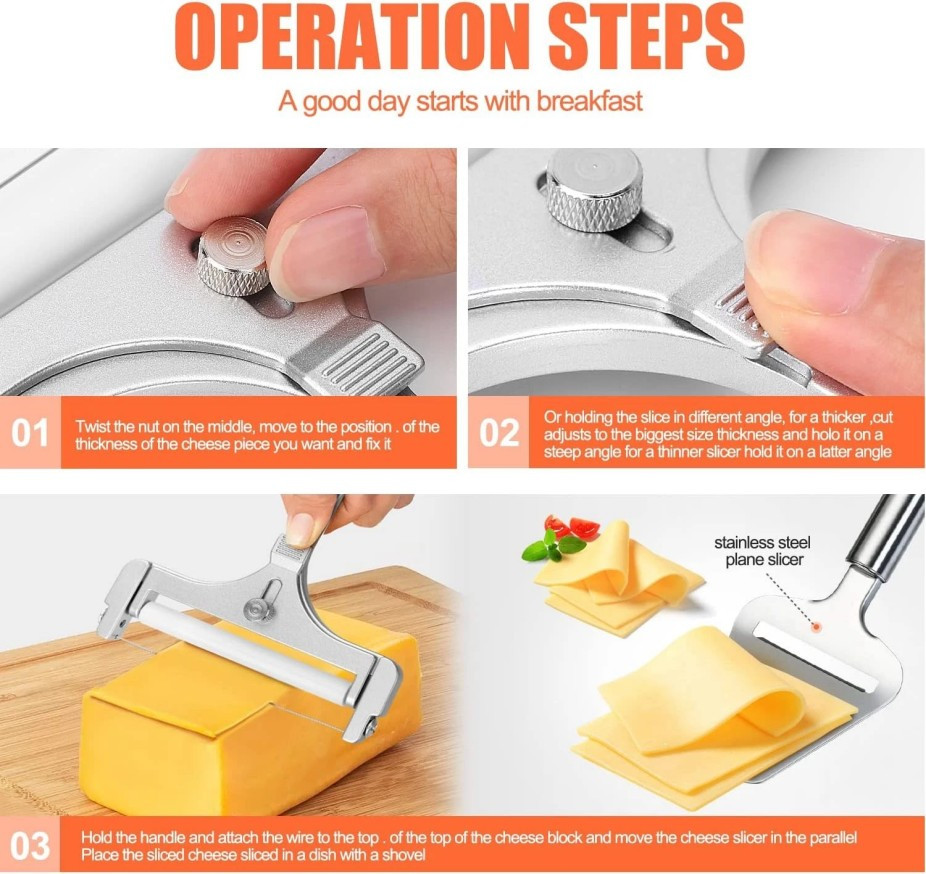 OPERATION STEPS

A good day starts with breakfast

01 Twist the nut on the middle, move to the position . of the thickness of the cheese piece you want and fix it

02 Or holding the slice in different angle, for a thicker ,cut adjusts to the biggest size thickness and holo it on a steep angle for a thinner slicer hold it on a latter angle

stainless steel plane slicer

03 Hold the handle and attach the wire to the top . of the top of the cheese block and move the cheese slicer in the parallel
Place the sliced cheese sliced in a dish with a shovel