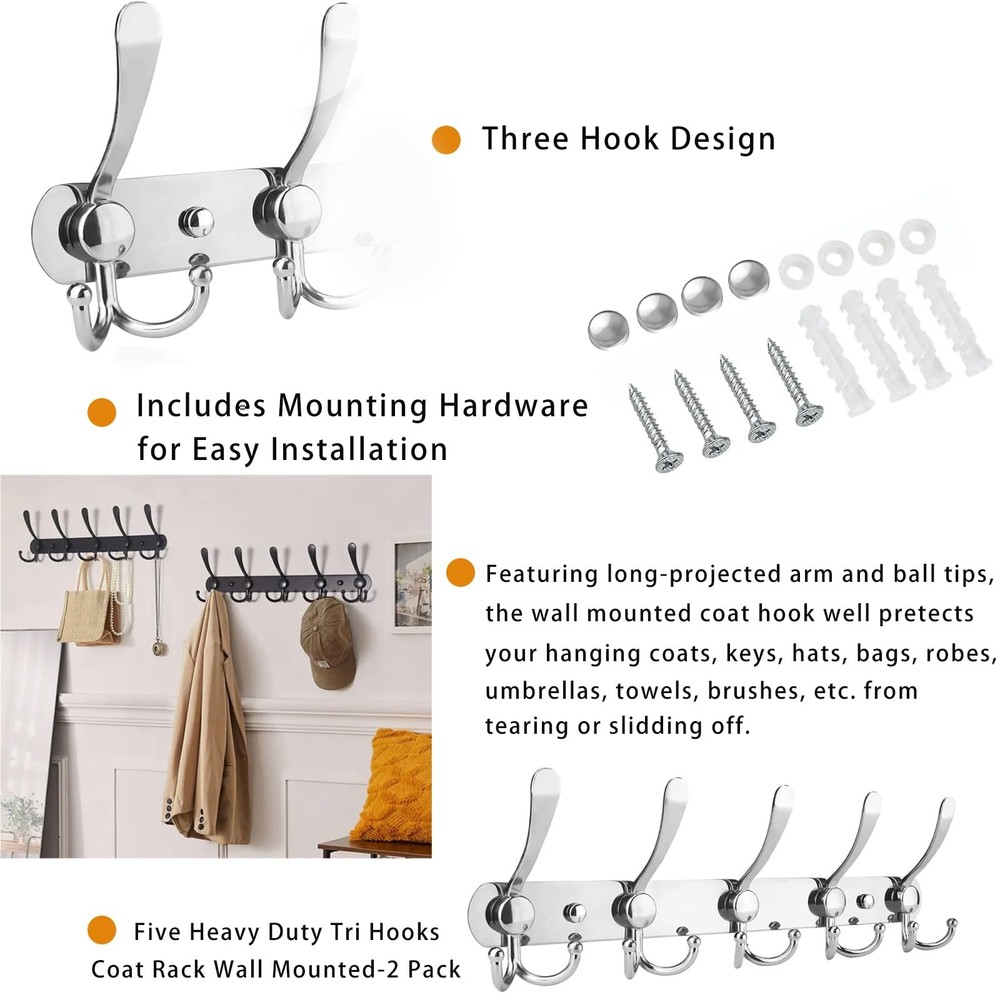 Three Hook Design

Includes Mounting Hardware for Easy Installation

Featuring long-projected arm and ball tips, the wall mounted coat hook well pretects your hanging coats, keys, hats, bags, robes, umbrellas, towels, brushes, etc. from tearing or slidding off.

Five Heavy Duty Tri Hooks Coat Rack Wall Mounted-2 Pack