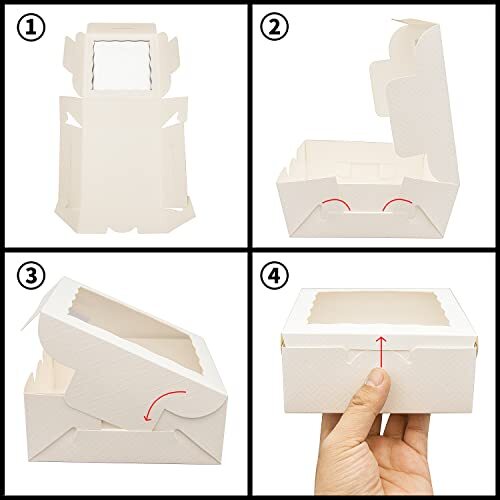 ①

②

③

④