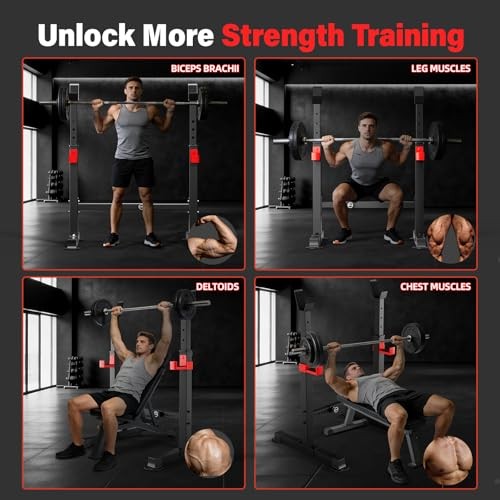 Unlock More Strength Training

BICEPS BRACHII

LEG MUSCLES

DELTOIDS

CHEST MUSCLES