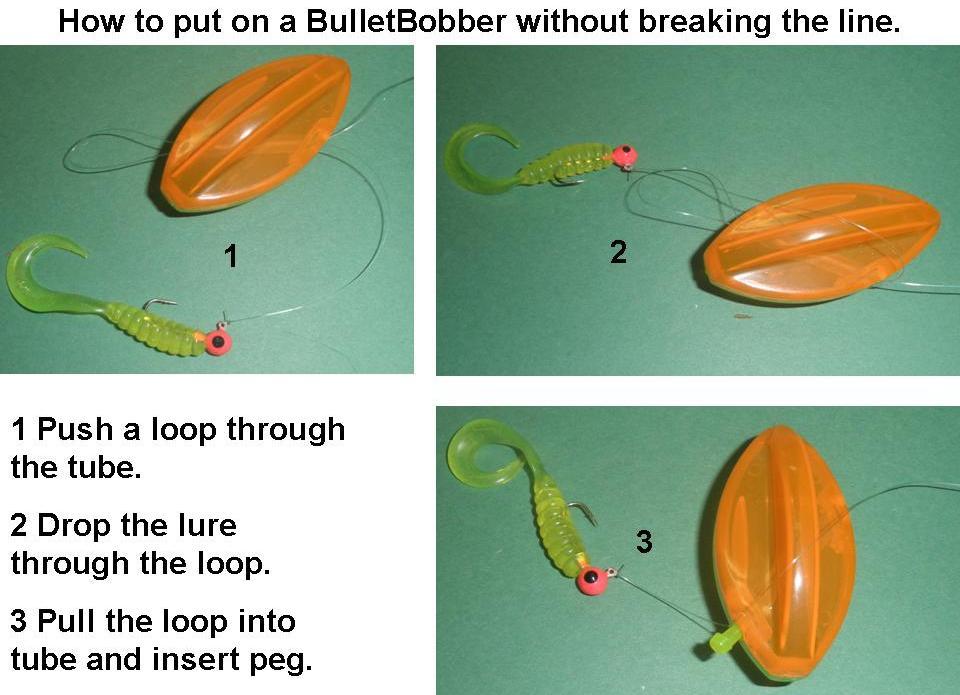 How to put on a BulletBobber without breaking the line.

1

2

1 Push a loop through the tube.

2 Drop the lure through the loop.

3 Pull the loop into tube and insert peg.

3