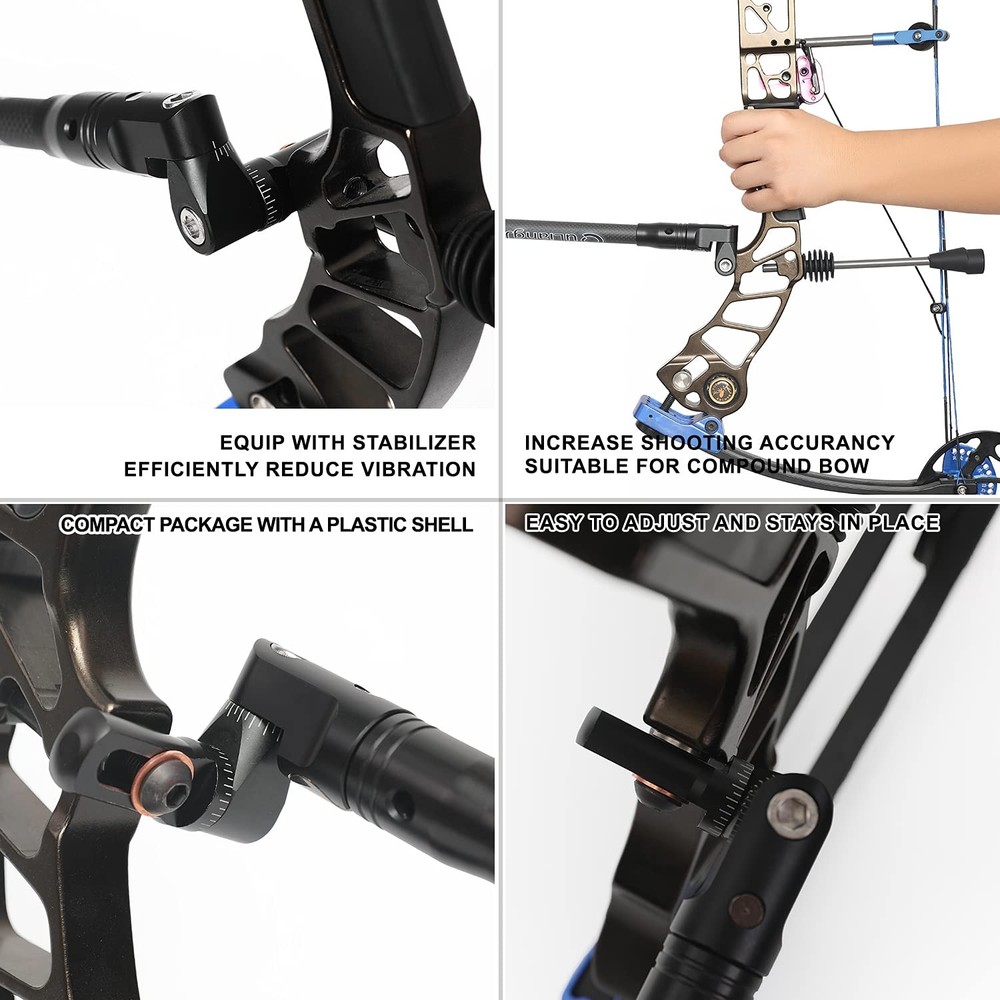 EQUIP WITH STABILIZER
EFFICIENTLY REDUCE VIBRATION

INCREASE SHOOTING ACCURANCY
SUITABLE FOR COMPOUND BOW

COMPACT PACKAGE WITH A PLASTIC SHELL

EASY TO ADJUST AND STAYS IN PLACE