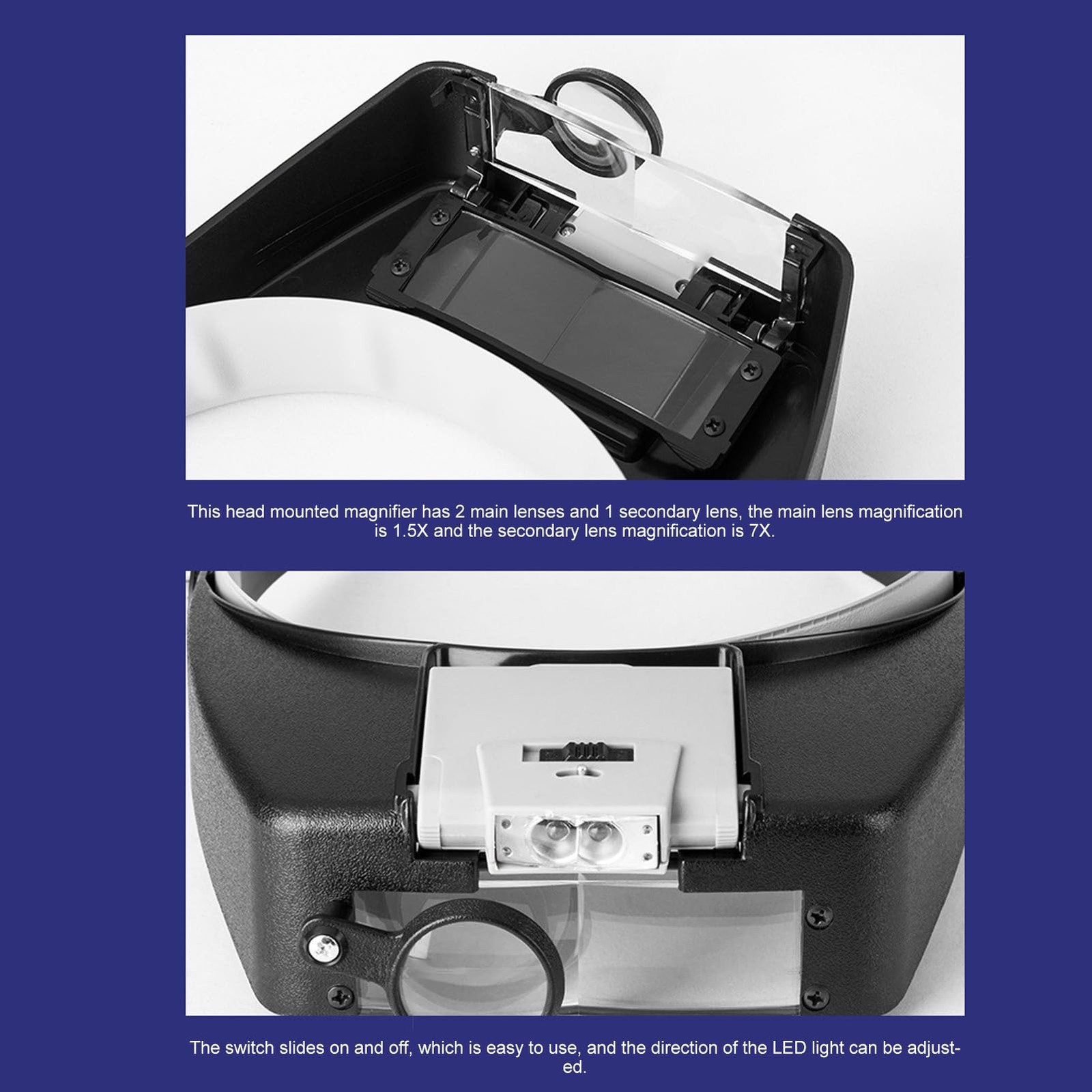 This head mounted magnifier has 2 main lenses and 1 secondary lens, the main lens magnification is 1.5X and the secondary lens magnification is 7X.

The switch slides on and off, which is easy to use, and the direction of the LED light can be adjusted.