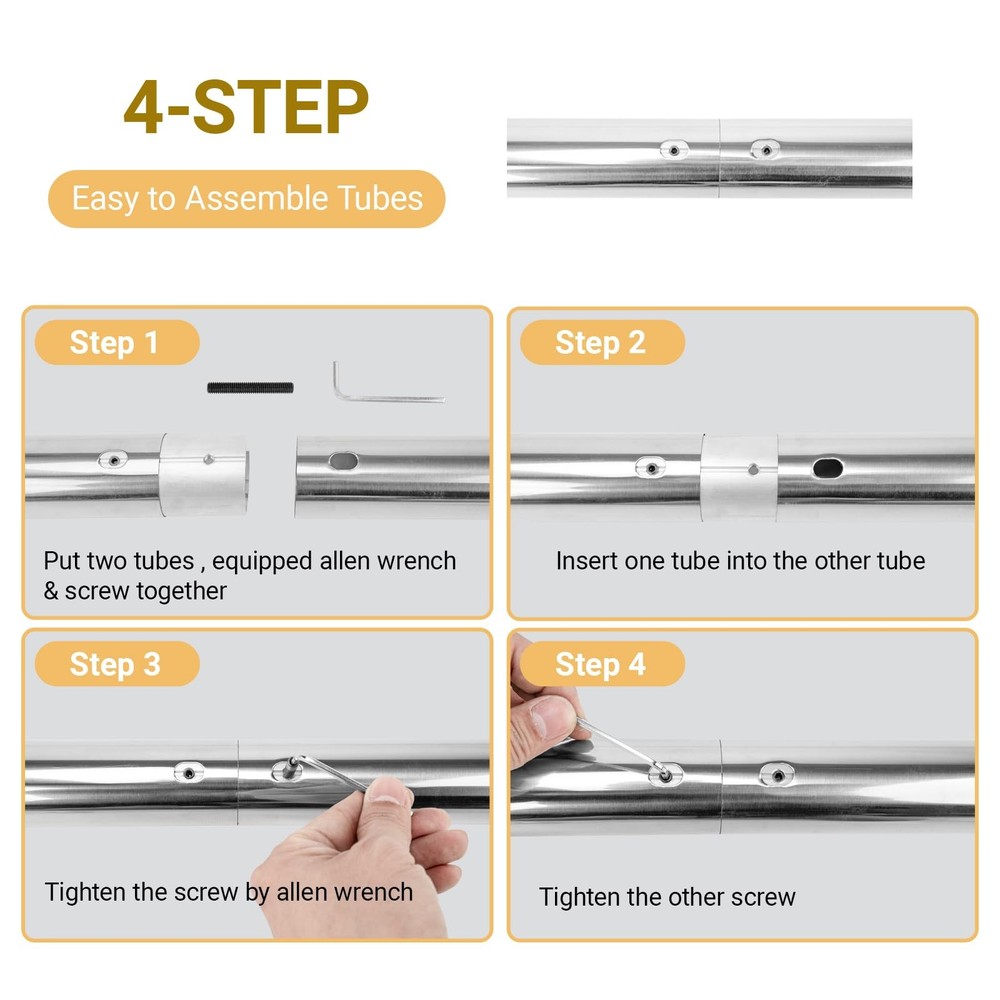 4-STEP

Easy to Assemble Tubes

Step 1

Put two tubes , equipped allen wrench & screw together

Step 2

Insert one tube into the other tube

Step 3

Tighten the screw by allen wrench

Step 4

Tighten the other screw