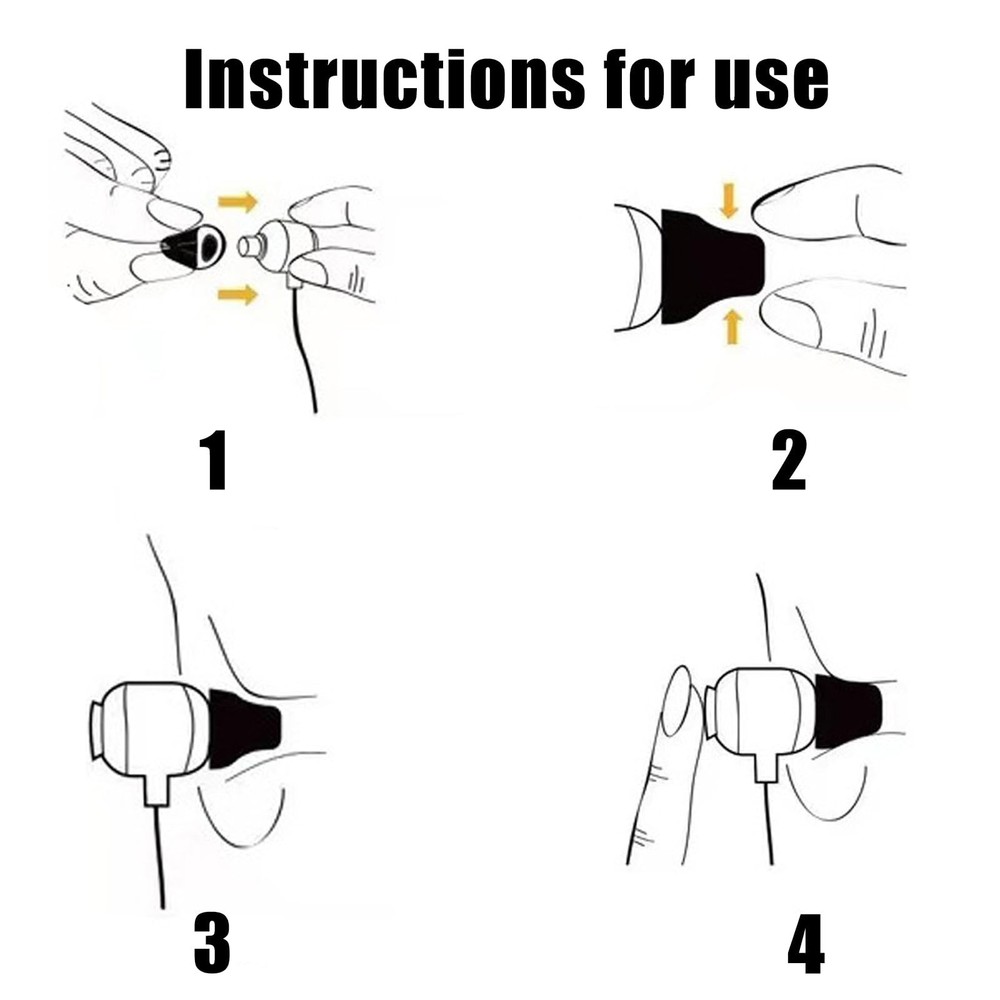 Instructions for use

1

2

3

4