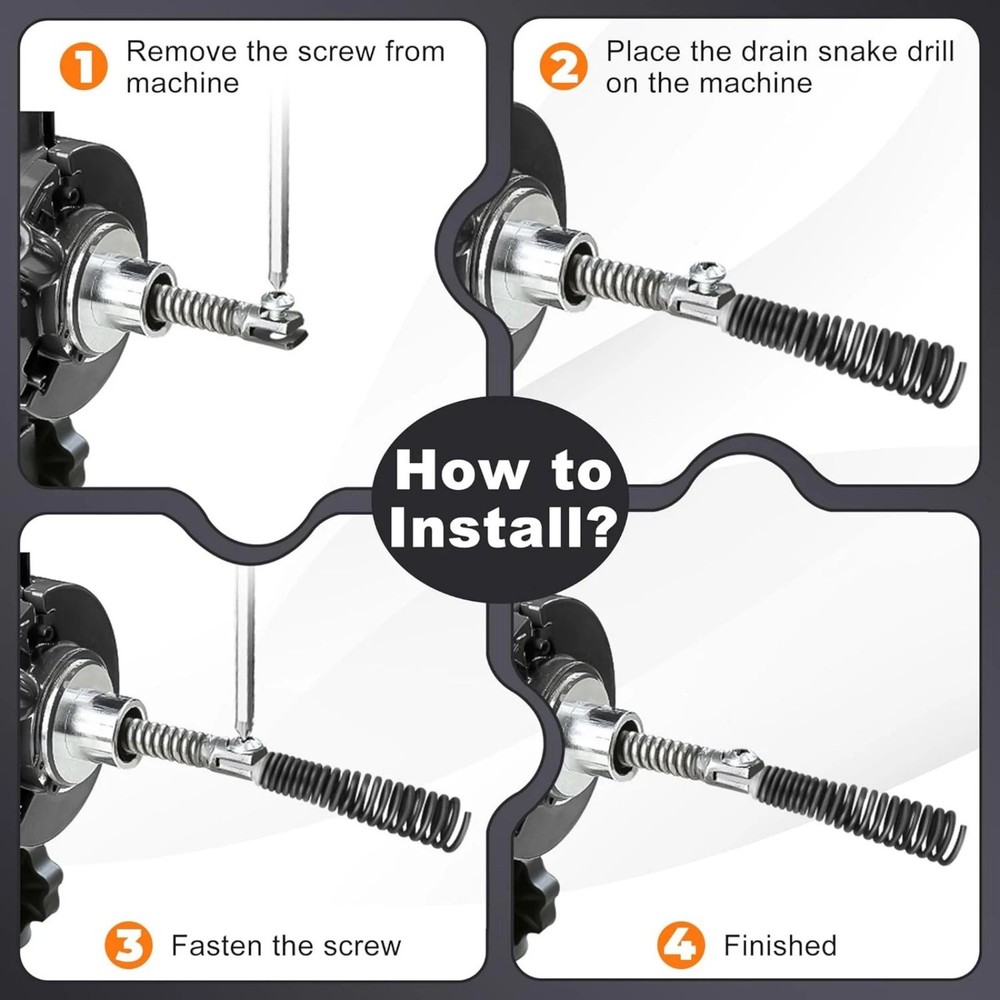 1 Remove the screw from machine

2 Place the drain snake drill on the machine

How to Install?

3 Fasten the screw

4 Finished