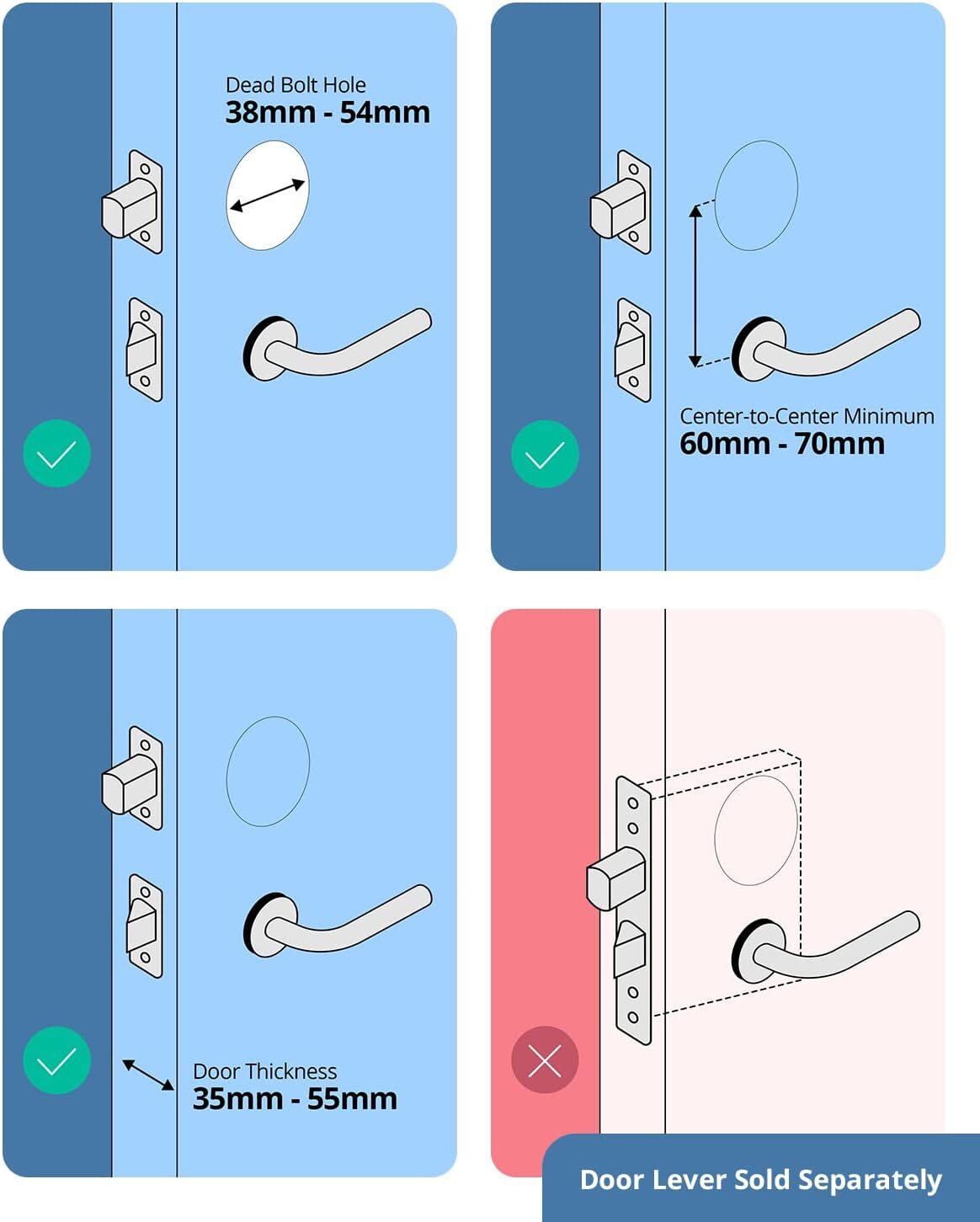 Dead Bolt Hole
38mm - 54mm

Center-to-Center Minimum
60mm - 70mm

Door Thickness
35mm - 55mm

Door Lever Sold Separately