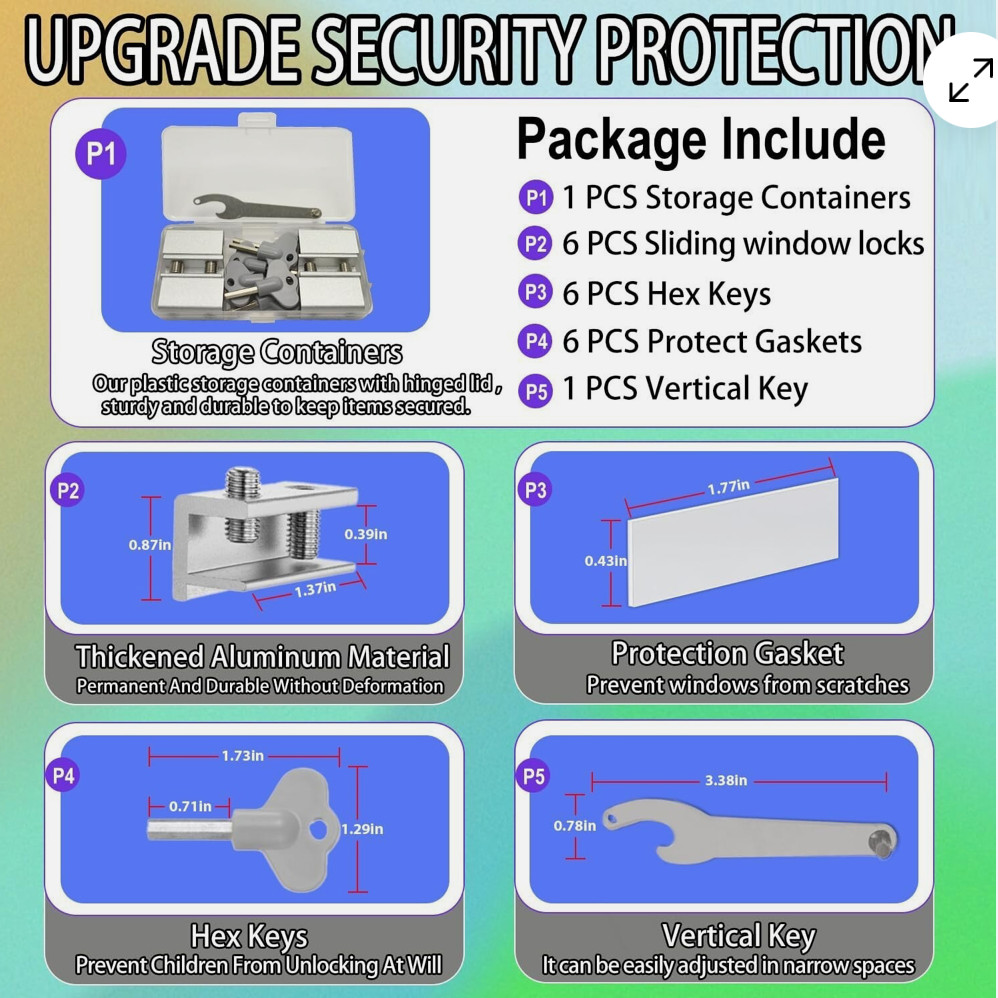 UPGRADE SECURITY PROTECTION

P1

Storage Containers
Our plastic storage containers with hinged lid, sturdy and durable to keep items secured.

Package Include
P1 1 PCS Storage Containers
P2 6 PCS Sliding window locks
P3 6 PCS Hex Keys
P4 6 PCS Protect Gaskets
P5 1 PCS Vertical Key

P2
0.87in
0.39in
1.37in
Thickened Aluminum Material
Permanent And Durable Without Deformation

P3
1.77in
0.43in
Protection Gasket
Prevent windows from scratches

P4
1.73in
0.71in
1.29in
Hex Keys
Prevent Children From Unlocking At Will

P5
3.38in
0.78in
Vertical Key
It can be easily adjusted in narrow spaces