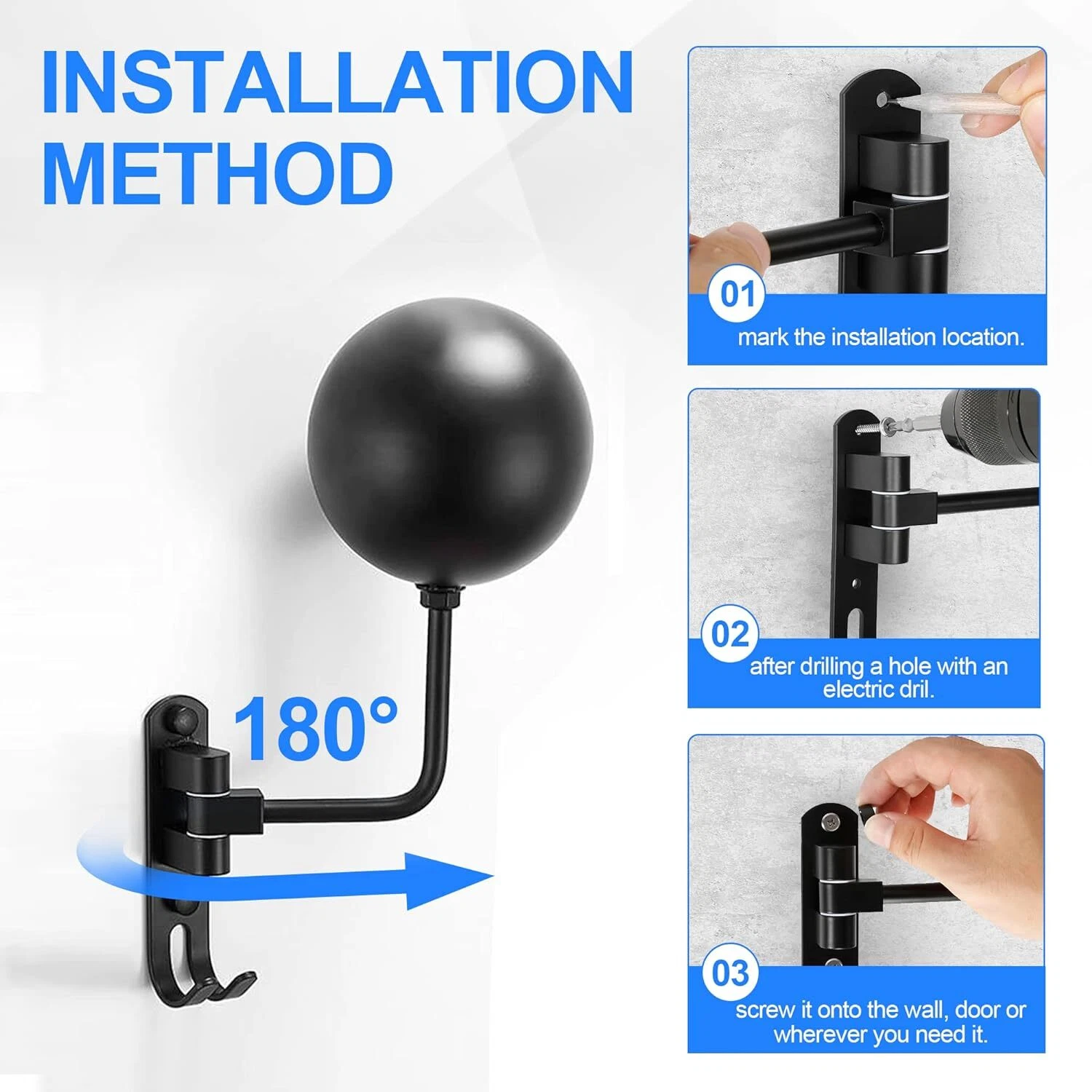 INSTALLATION METHOD

180°

01
mark the installation location.

02
after drilling a hole with an electric dril.

03
screw it onto the wall, door or wherever you need it.