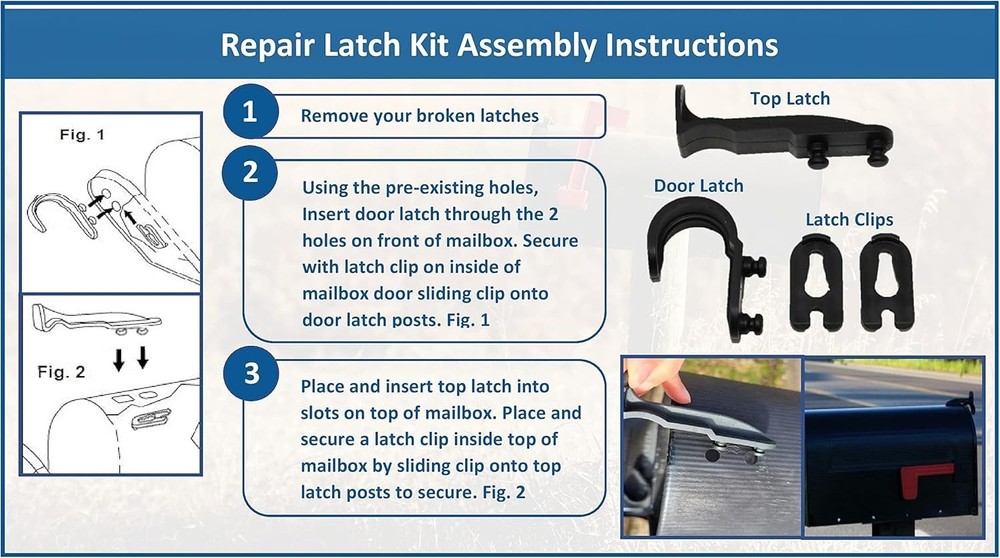 Repair Latch Kit Assembly Instructions

Fig. 1

Fig. 2

1 Remove your broken latches

2 Using the pre-existing holes, Insert door latch through the 2 holes on front of mailbox. Secure with latch clip on inside of mailbox door sliding clip onto door latch posts. Fig. 1

3 Place and insert top latch into slots on top of mailbox. Place and secure a latch clip inside top of mailbox by sliding clip onto top latch posts to secure. Fig. 2

Top Latch

Door Latch

Latch Clips