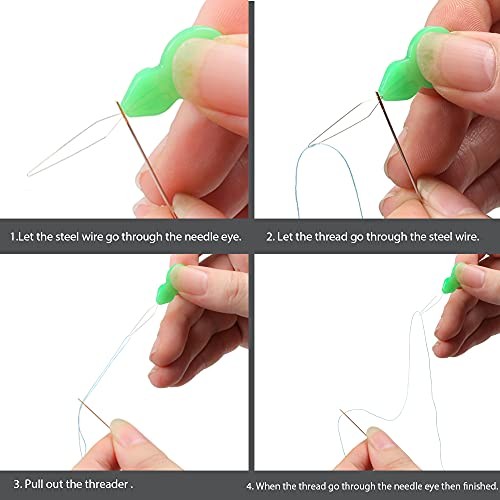 1.Let the steel wire go through the needle eye.

2. Let the thread go through the steel wire.

3. Pull out the threader .

4. When the thread go through the needle eye then finished.