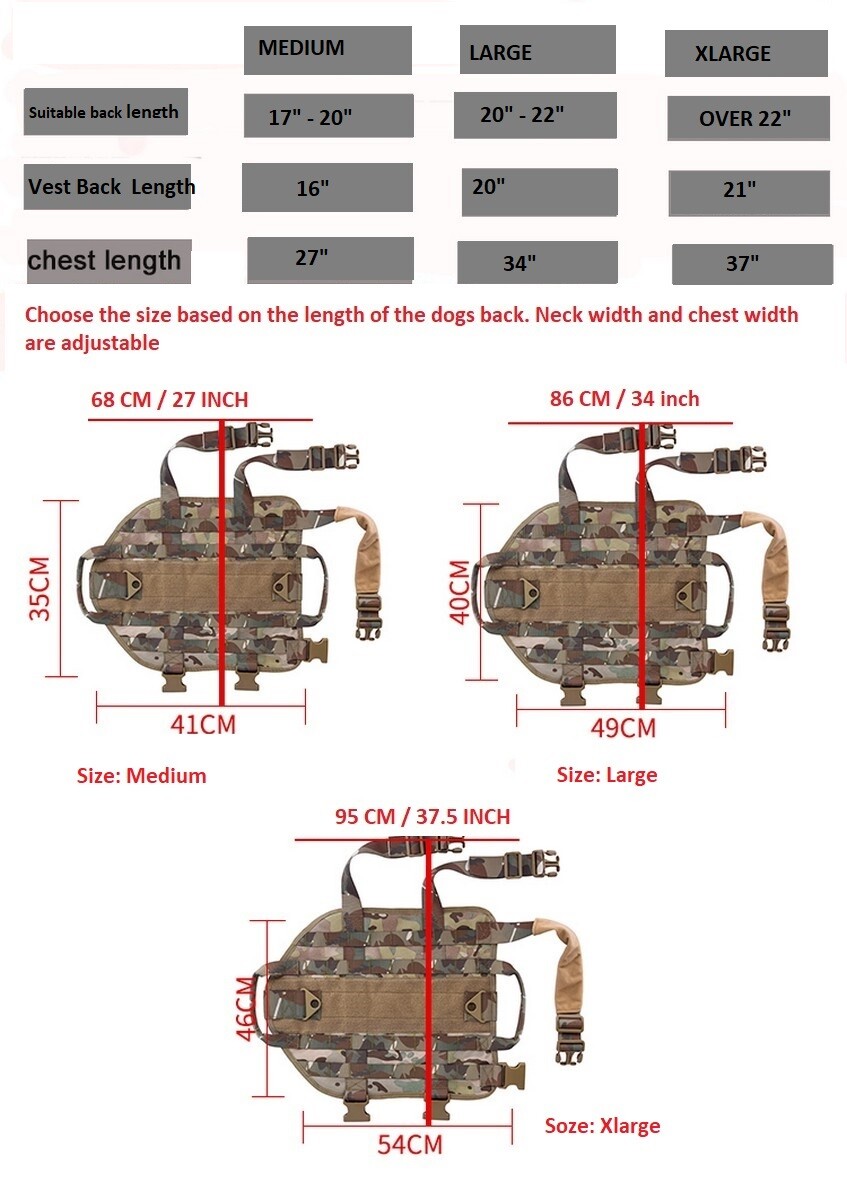 | | MEDIUM | LARGE | XLARGE |
|---|---|---|---|
| Suitable back length | 17" - 20" | 20" - 22" | OVER 22" |
| Vest Back Length | 16" | 20" | 21" |
| chest length | 27" | 34" | 37" |

Choose the size based on the length of the dogs back. Neck width and chest width are adjustable

68 CM / 27 INCH
35CM
41CM
Size: Medium

86 CM / 34 inch
40CM
49CM
Size: Large

95 CM / 37.5 INCH
46CM
54CM
Soze: Xlarge