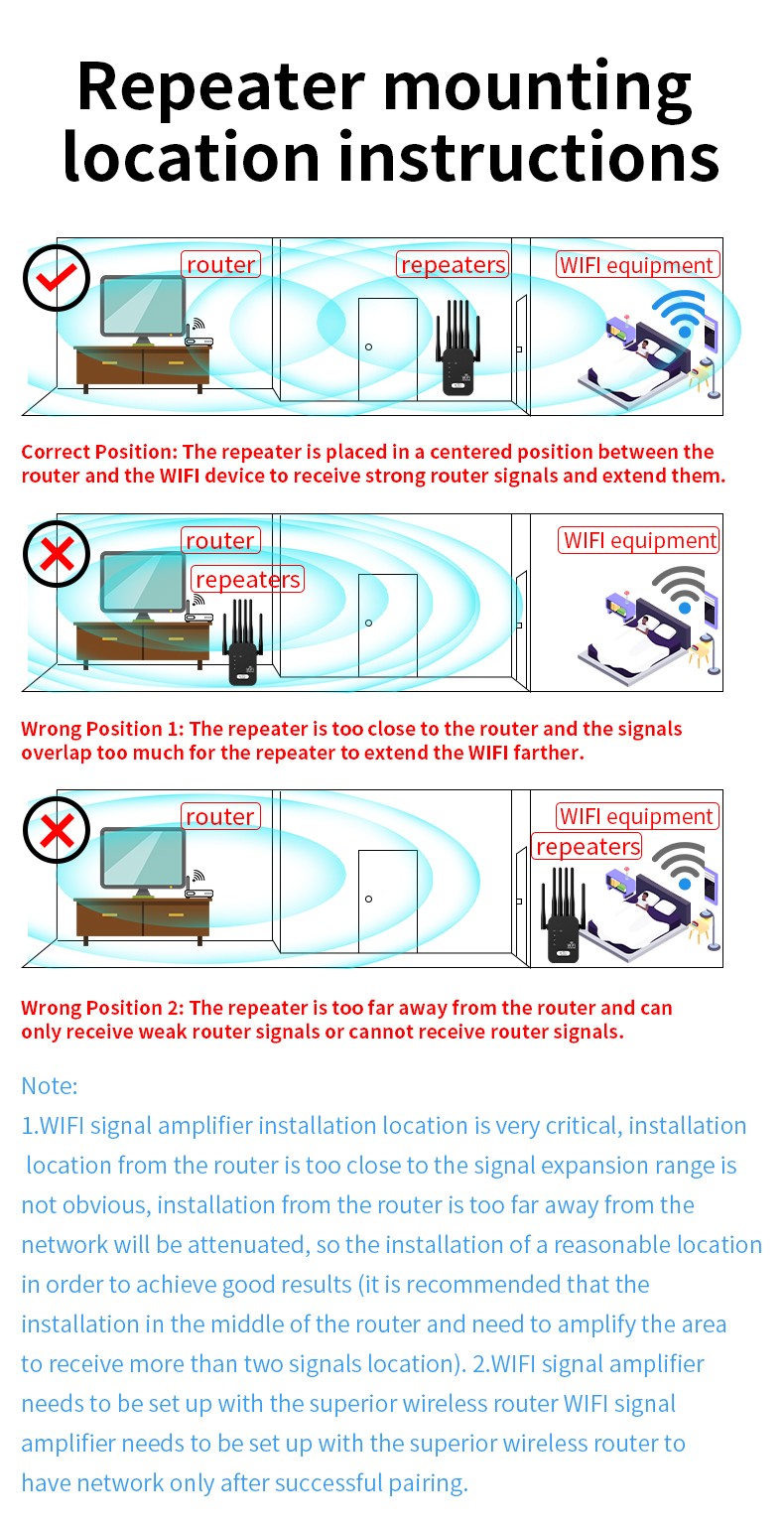 Repeater mounting location instructions

router

repeaters

WIFI equipment

Correct Position: The repeater is placed in a centered position between the router and the WIFI device to receive strong router signals and extend them.

router

repeaters

WIFI equipment

Wrong Position 1: The repeater is too close to the router and the signals overlap too much for the repeater to extend the WIFI farther.

router

WIFI equipment

repeaters

Wrong Position 2: The repeater is too far away from the router and can only receive weak router signals or cannot receive router signals.

Note:
1.WIFI signal amplifier installation location is very critical, installation location from the router is too close to the signal expansion range is not obvious, installation from the router is too far away from the network will be attenuated, so the installation of a reasonable location in order to achieve good results (it is recommended that the installation in the middle of the router and need to amplify the area to receive more than two signals location). 2.WIFI signal amplifier needs to be set up with the superior wireless router WIFI signal amplifier needs to be set up with the superior wireless router to have network only after successful pairing.