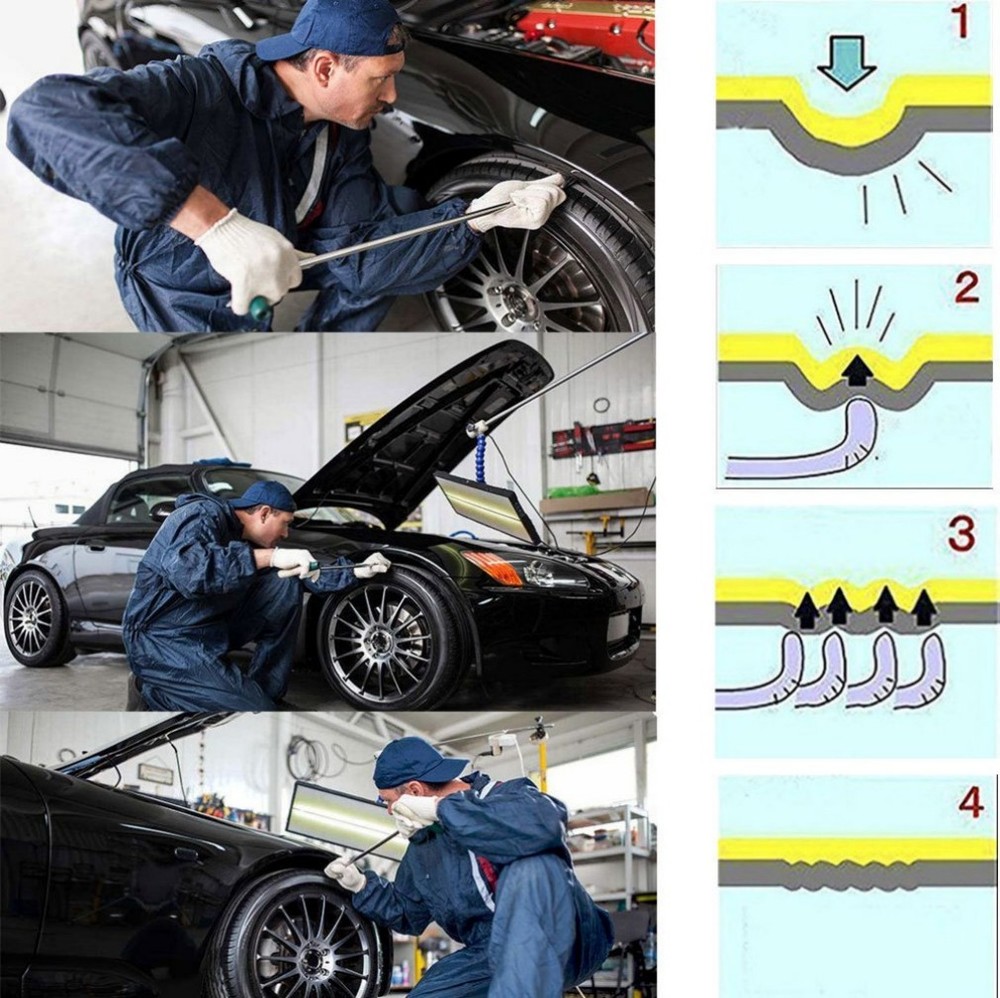 1

2

3

4