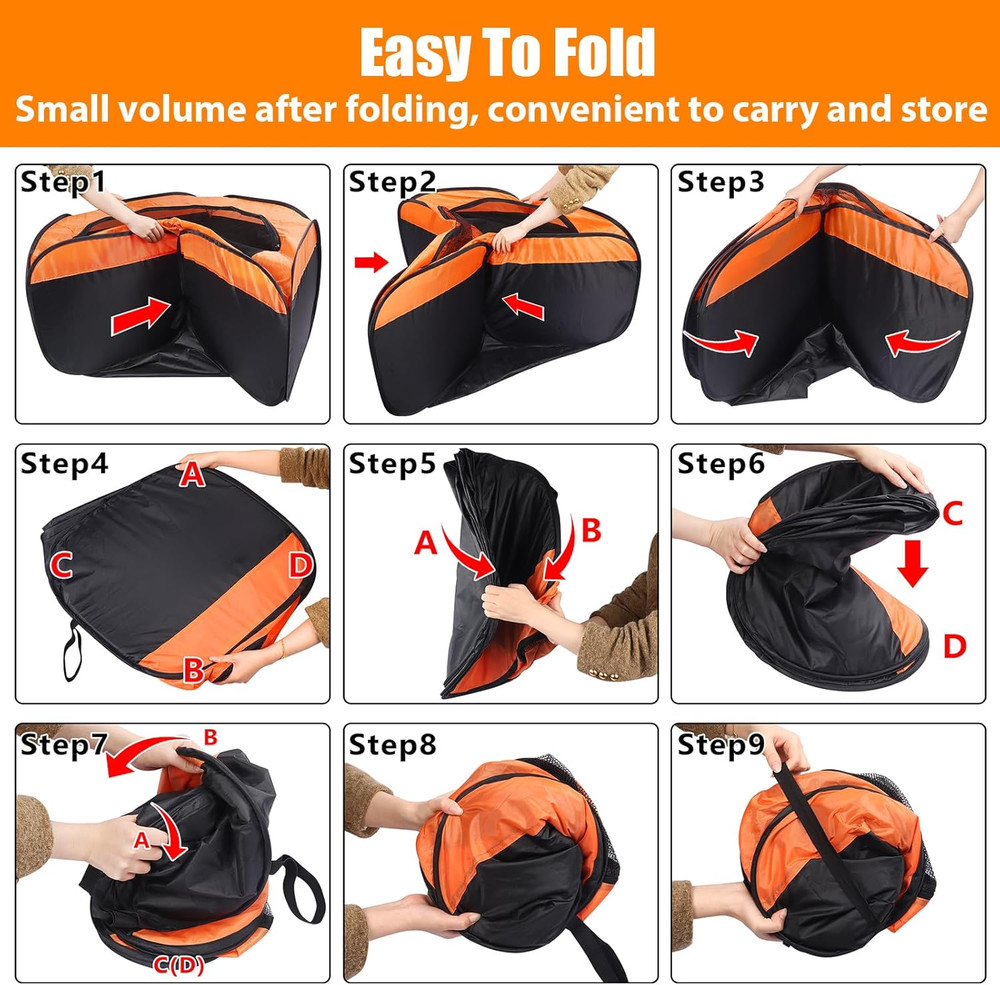 Easy To Fold

Small volume after folding, convenient to carry and store

Step1

Step2

Step3

Step4
A
C
D
B

Step5
A
B

Step6
C
D

Step7
B
A
C(D)

Step8

Step9