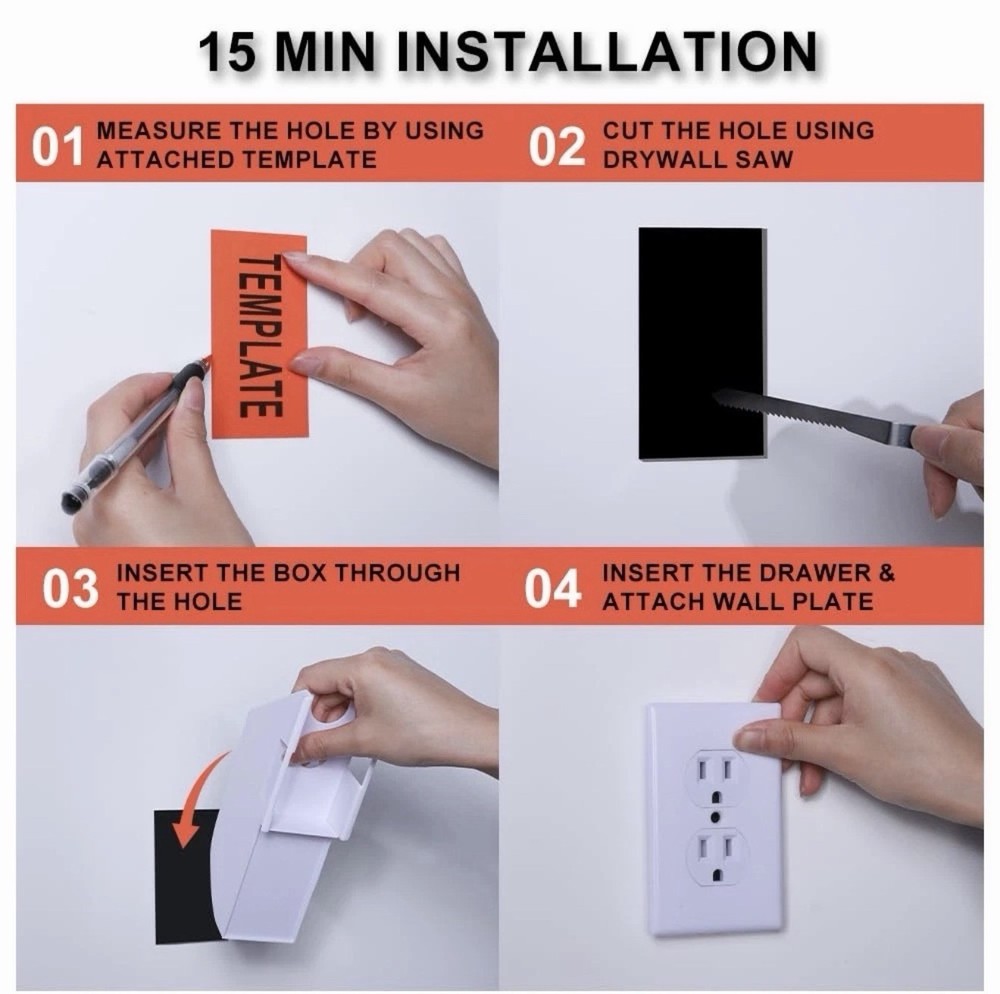 15 MIN INSTALLATION

01 MEASURE THE HOLE BY USING ATTACHED TEMPLATE

TEMPLATE

02 CUT THE HOLE USING DRYWALL SAW

03 INSERT THE BOX THROUGH THE HOLE

04 INSERT THE DRAWER & ATTACH WALL PLATE