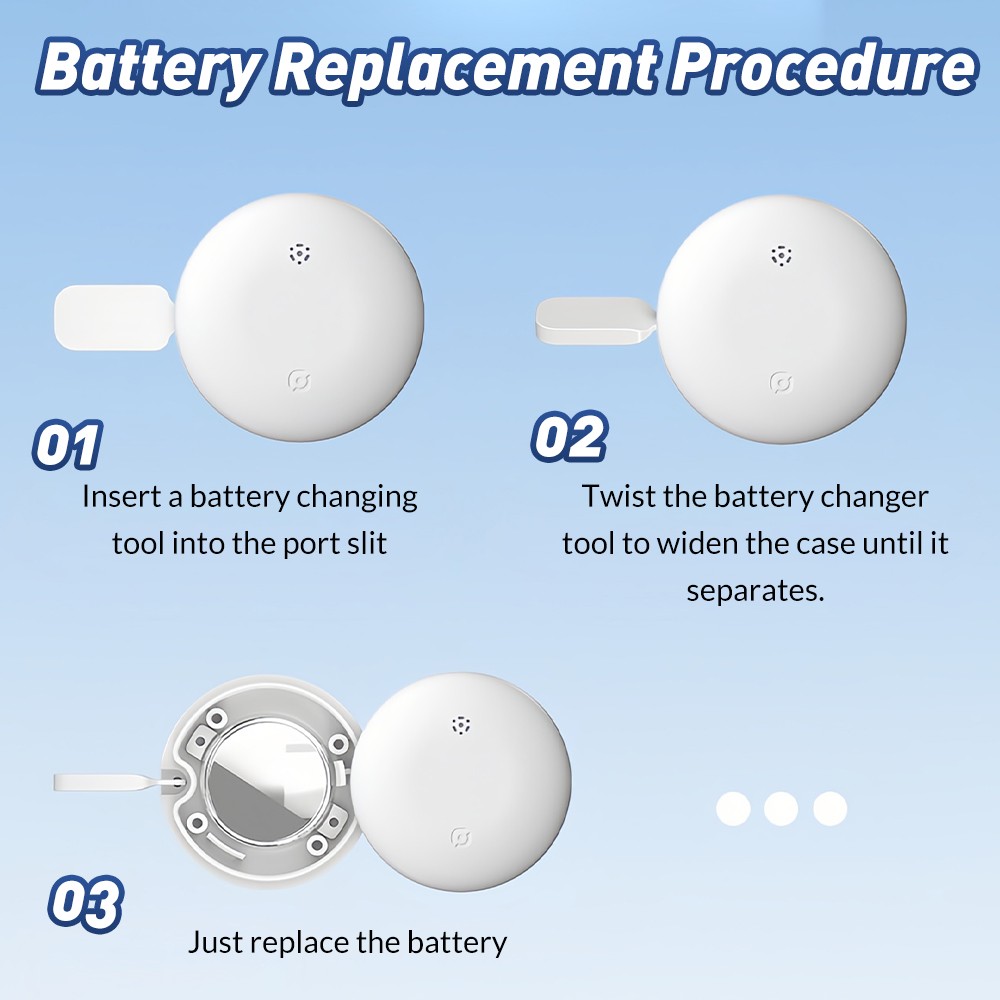 Battery Replacement Procedure

01

Insert a battery changing tool into the port slit

02

Twist the battery changer tool to widen the case until it separates.

03

Just replace the battery