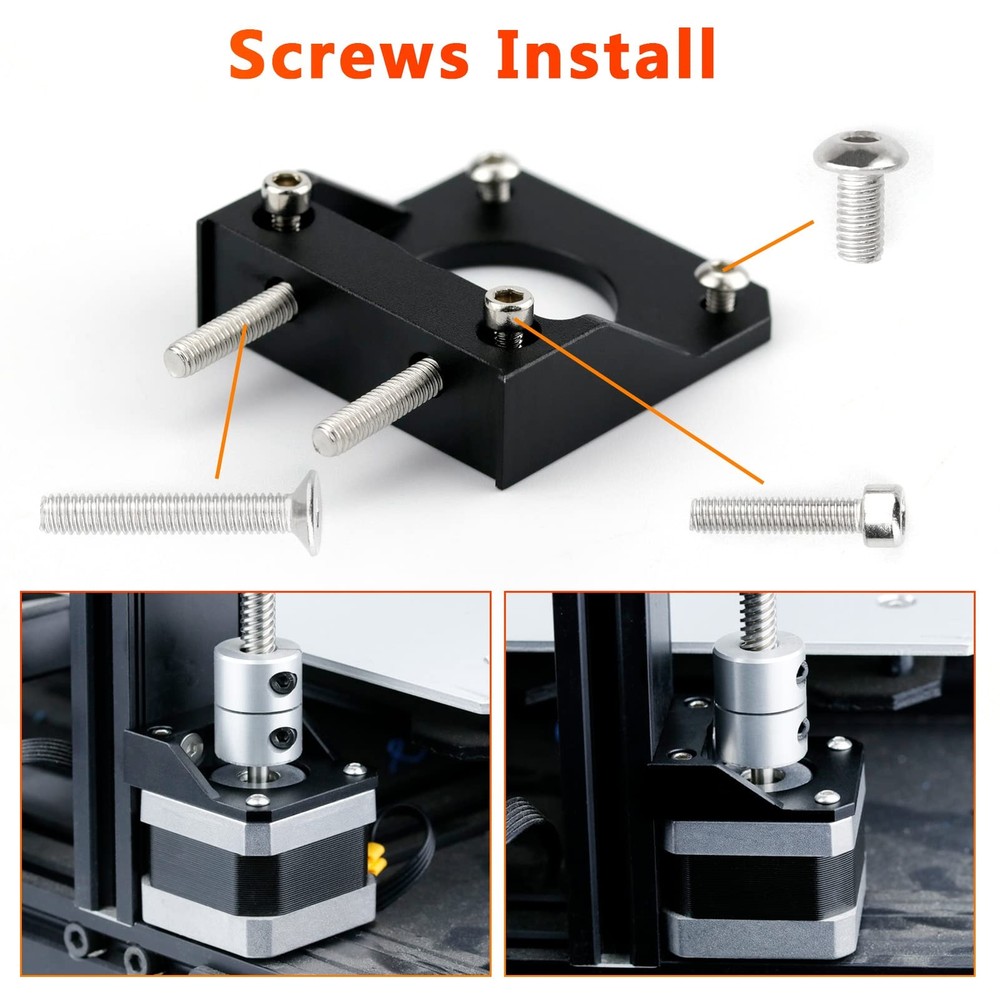 Screws Install