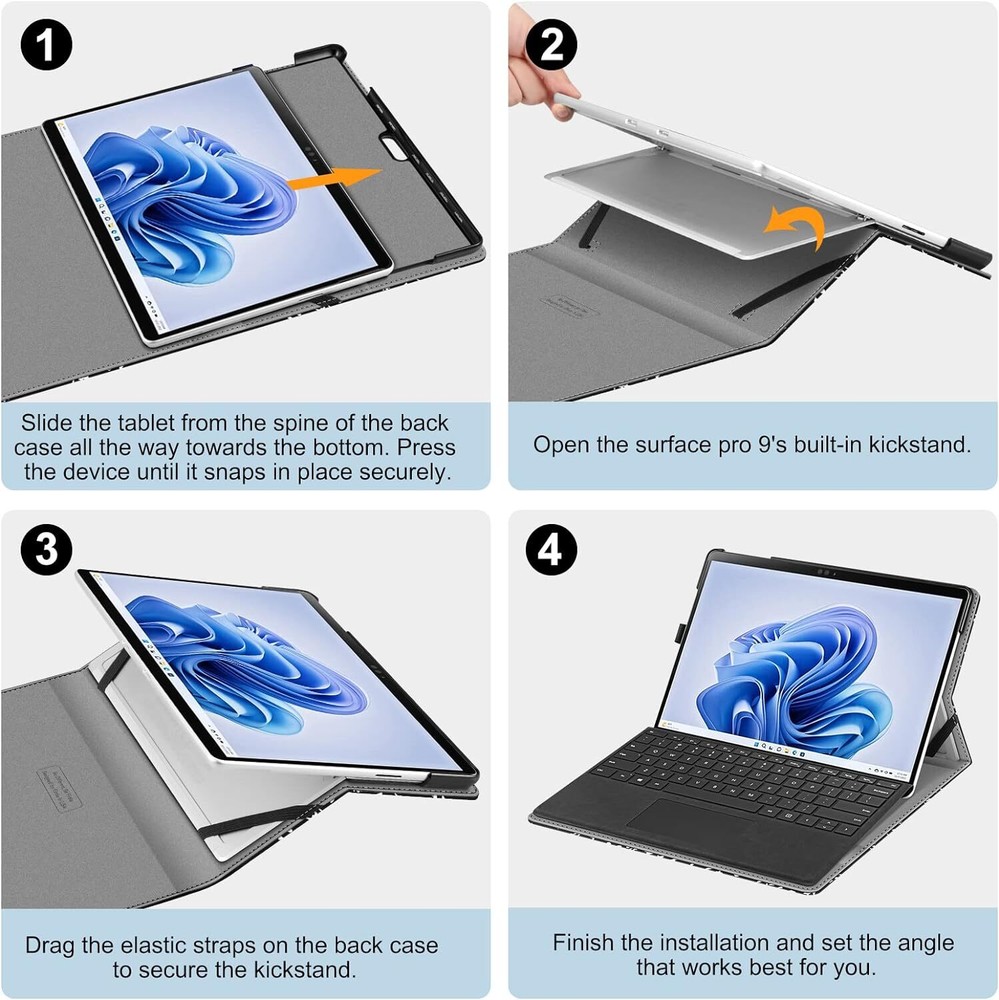 1

Slide the tablet from the spine of the back case all the way towards the bottom. Press the device until it snaps in place securely.

2

Open the surface pro 9's built-in kickstand.

3

Drag the elastic straps on the back case to secure the kickstand.

4

Finish the installation and set the angle that works best for you.