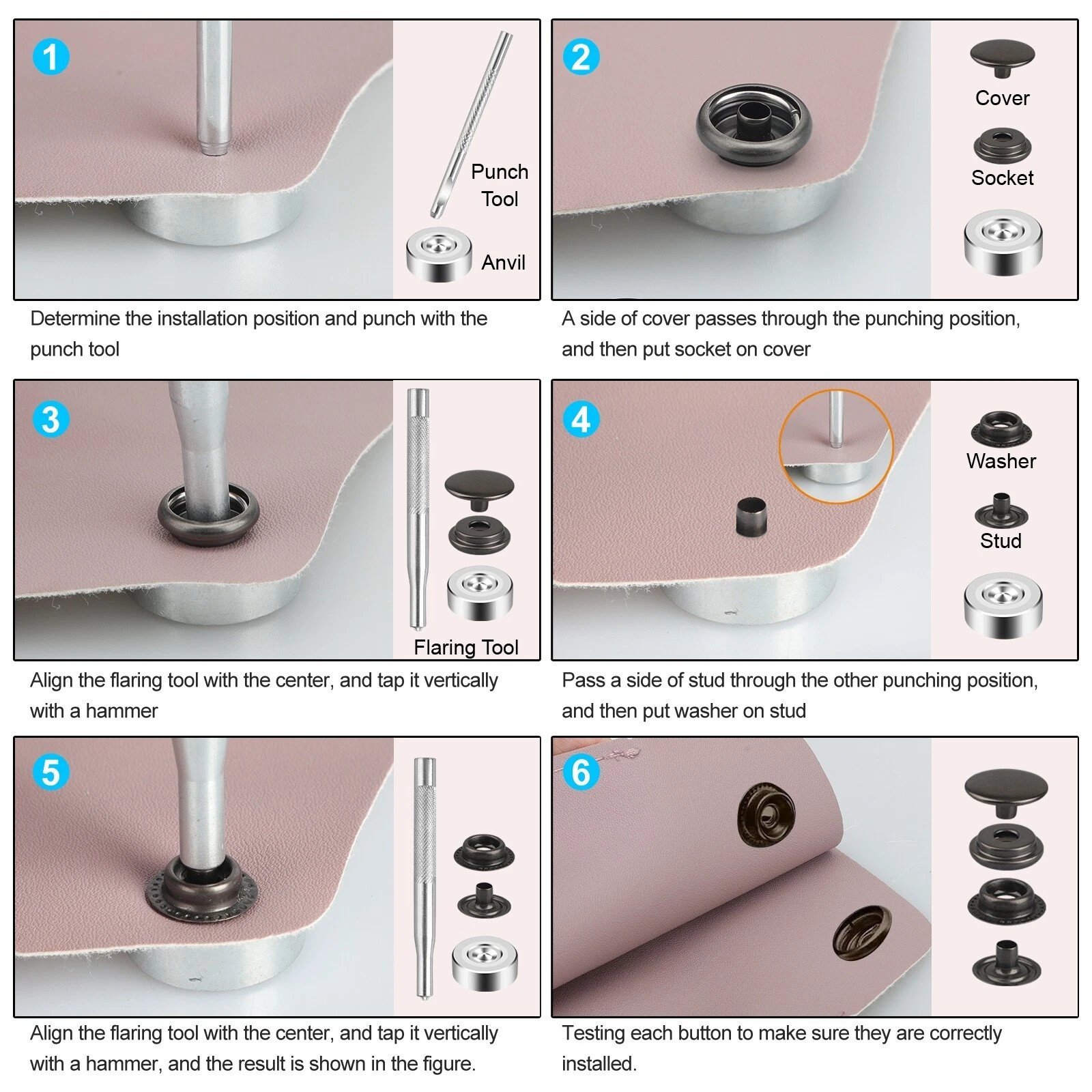 1

Punch Tool

Anvil

Determine the installation position and punch with the punch tool

2

Cover

Socket

A side of cover passes through the punching position, and then put socket on cover

3

Flaring Tool

Align the flaring tool with the center, and tap it vertically with a hammer

4

Washer

Stud

Pass a side of stud through the other punching position, and then put washer on stud

5

Align the flaring tool with the center, and tap it vertically with a hammer, and the result is shown in the figure.

6

Testing each button to make sure they are correctly installed.