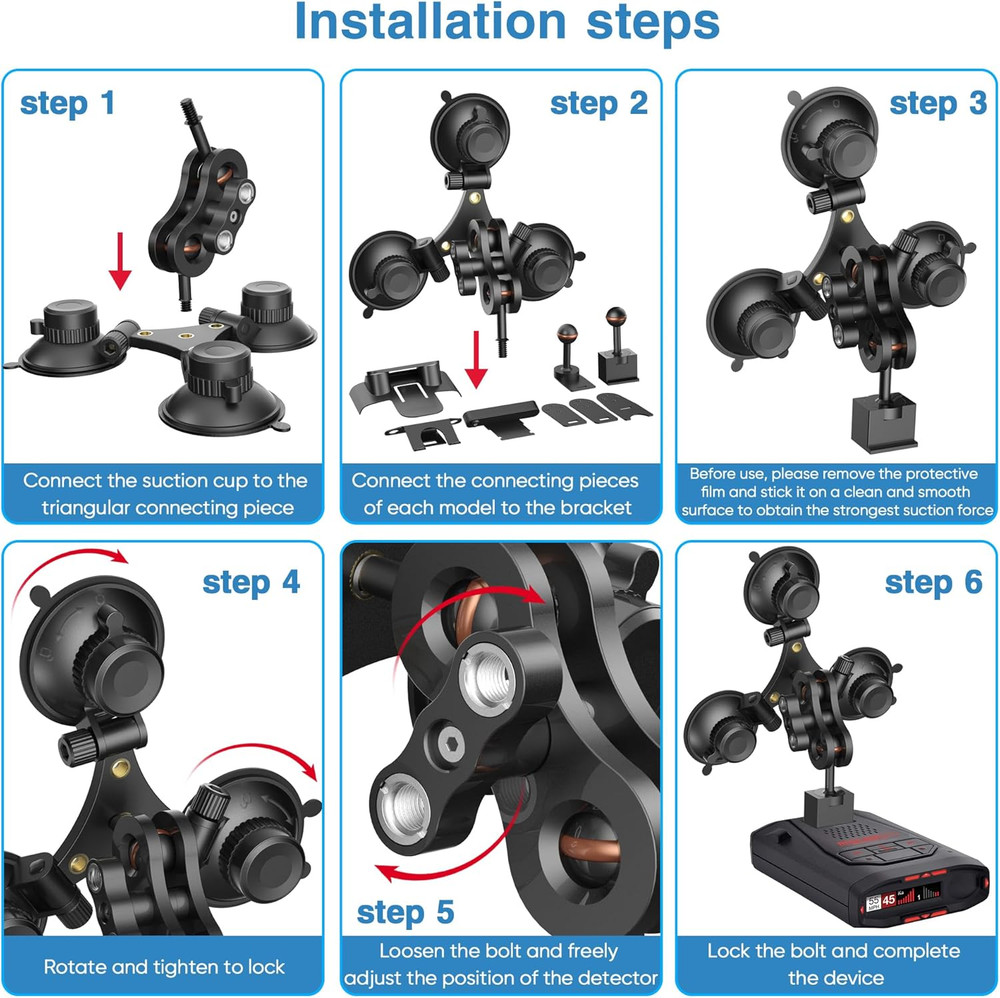 Installation steps

step 1

Connect the suction cup to the triangular connecting piece

step 2

Connect the connecting pieces of each model to the bracket

step 3

Before use, please remove the protective film and stick it on a clean and smooth surface to obtain the strongest suction force

step 4

Rotate and tighten to lock

step 5

Loosen the bolt and freely adjust the position of the detector

step 6

45

Lock the bolt and complete the device