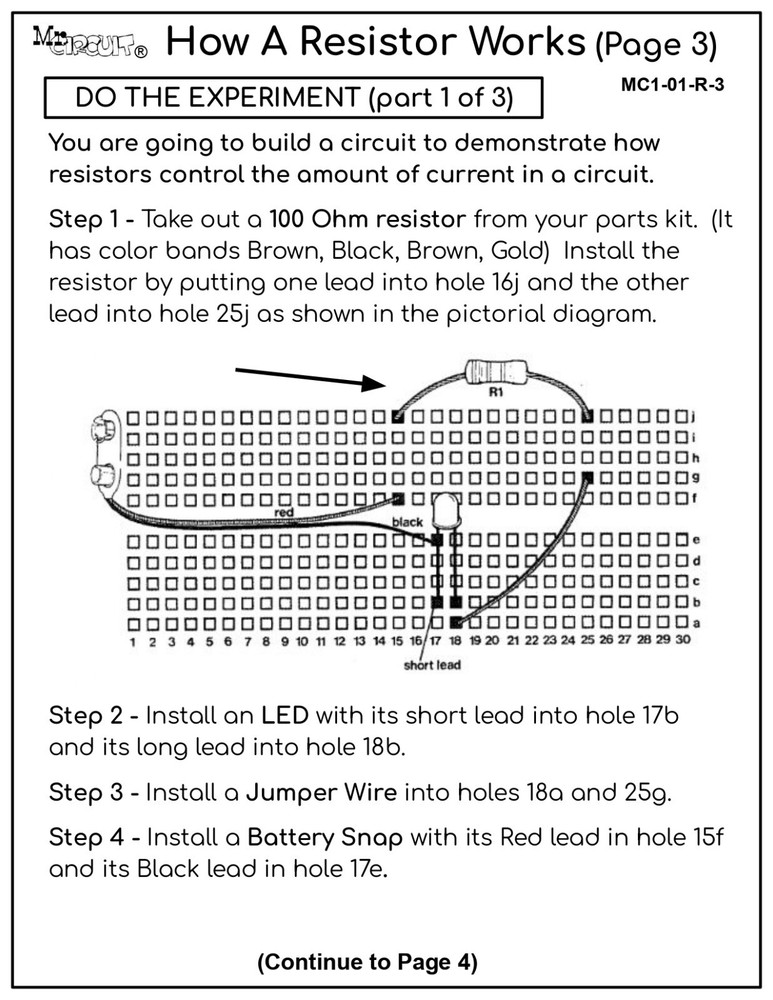 Mr. CIRCUIT® How A Resistor Works (Page 3)

MC1-01-R-3

DO THE EXPERIMENT (part 1 of 3)

You are going to build a circuit to demonstrate how resistors control the amount of current in a circuit.

Step 1 - Take out a 100 Ohm resistor from your parts kit. (It has color bands Brown, Black, Brown, Gold) Install the resistor by putting one lead into hole 16j and the other lead into hole 25j as shown in the pictorial diagram.

R1

j
i
h
g
f
red
black
e
d
c
b
a
1 2 3 4 5 6 7 8 9 10 11 12 13 14 15 16 17 18 19 20 21 22 23 24 25 26 27 28 29 30
short lead

Step 2 - Install an LED with its short lead into hole 17b and its long lead into hole 18b.

Step 3 - Install a Jumper Wire into holes 18a and 25g.

Step 4 - Install a Battery Snap with its Red lead in hole 15f and its Black lead in hole 17e.

(Continue to Page 4)