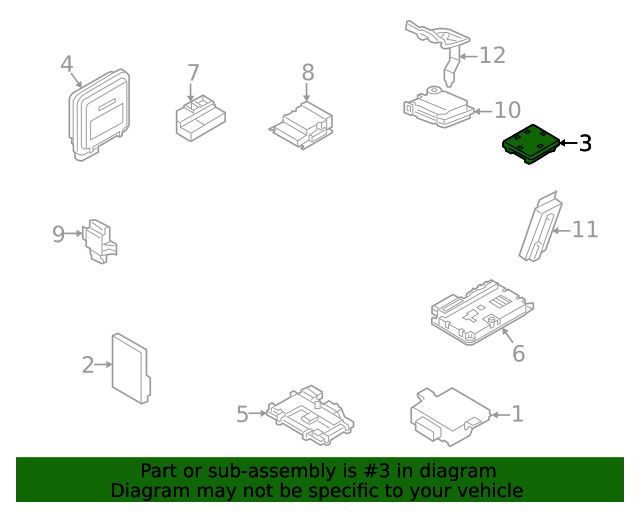 4
7
8
12
10
3
9
11
6
2
5
1

Part or sub-assembly is #3 in diagram
Diagram may not be specific to your vehicle