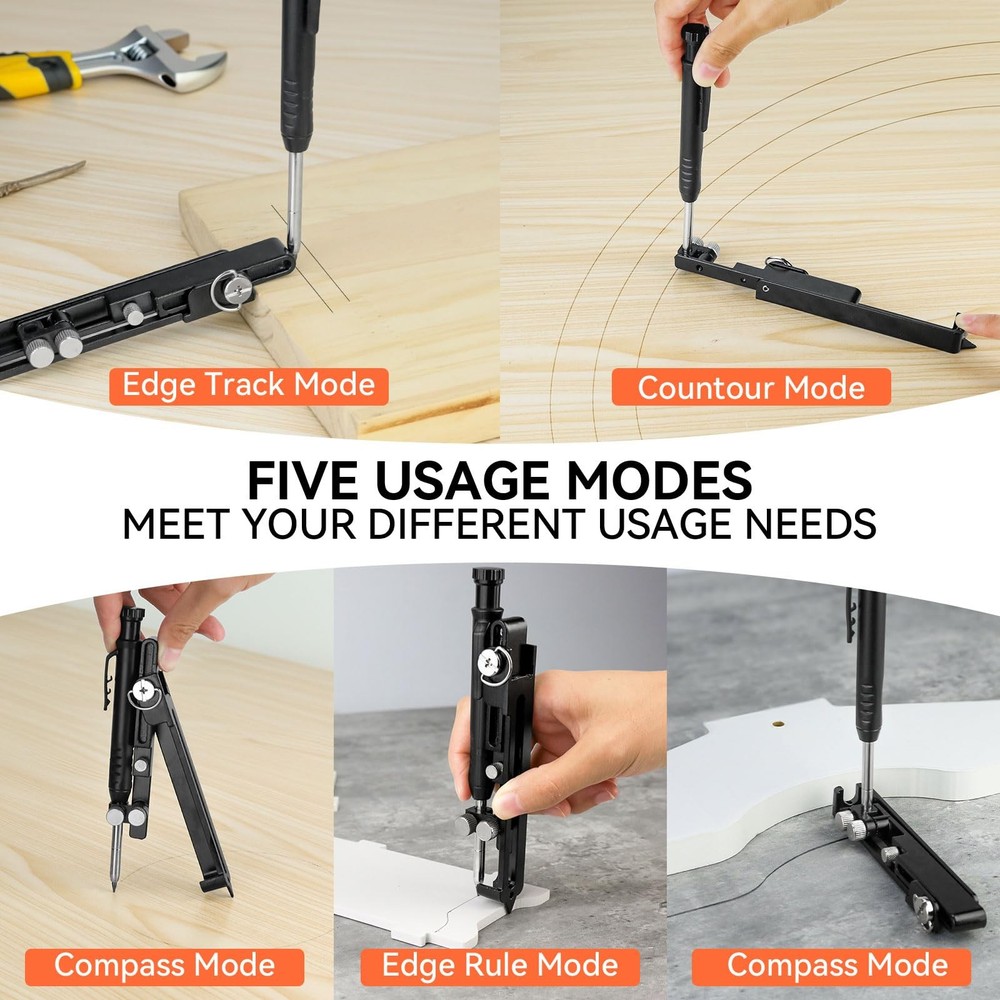 Edge Track Mode

Countour Mode

FIVE USAGE MODES
MEET YOUR DIFFERENT USAGE NEEDS

Compass Mode

Edge Rule Mode

Compass Mode