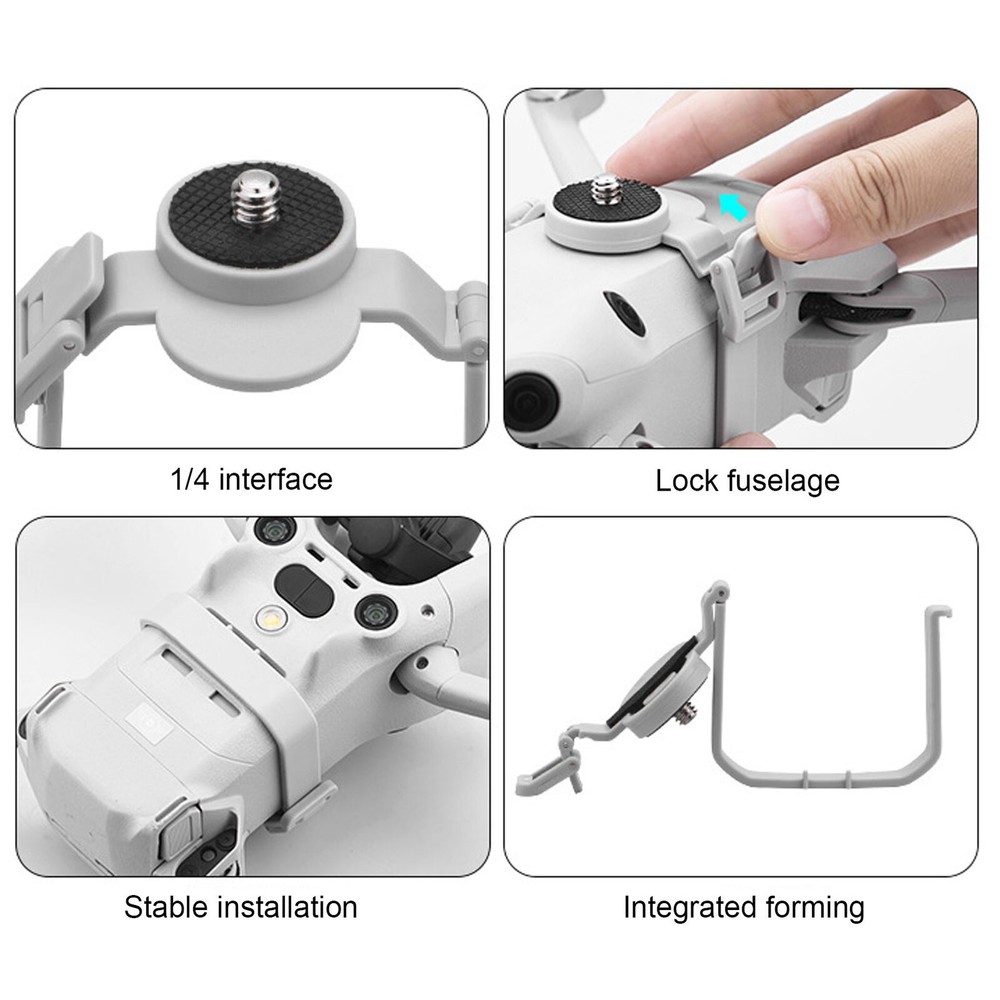 1/4 interface

Lock fuselage

Stable installation

Integrated forming