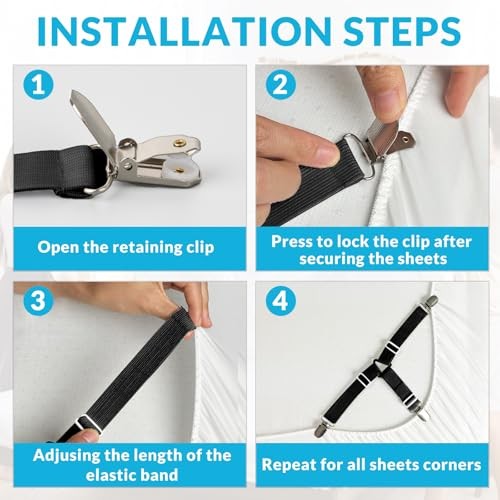 INSTALLATION STEPS

1

Open the retaining clip

2

Press to lock the clip after securing the sheets

3

Adjusing the length of the elastic band

4

Repeat for all sheets corners