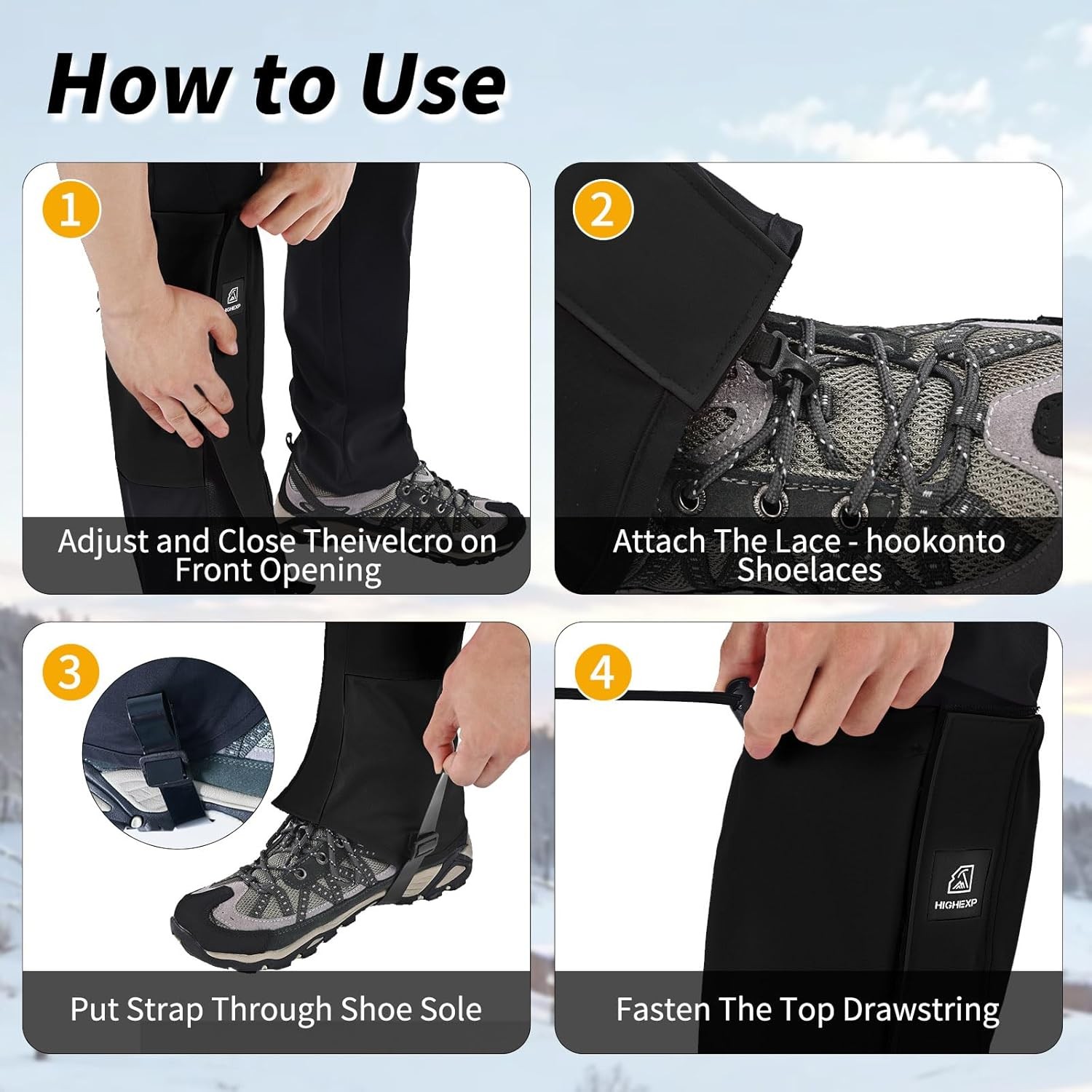 How to Use

1

HIGHEXP

Adjust and Close Theivelcro on Front Opening

2

Attach The Lace - hookonto Shoelaces

3

Put Strap Through Shoe Sole

4

HIGHEXP

Fasten The Top Drawstring