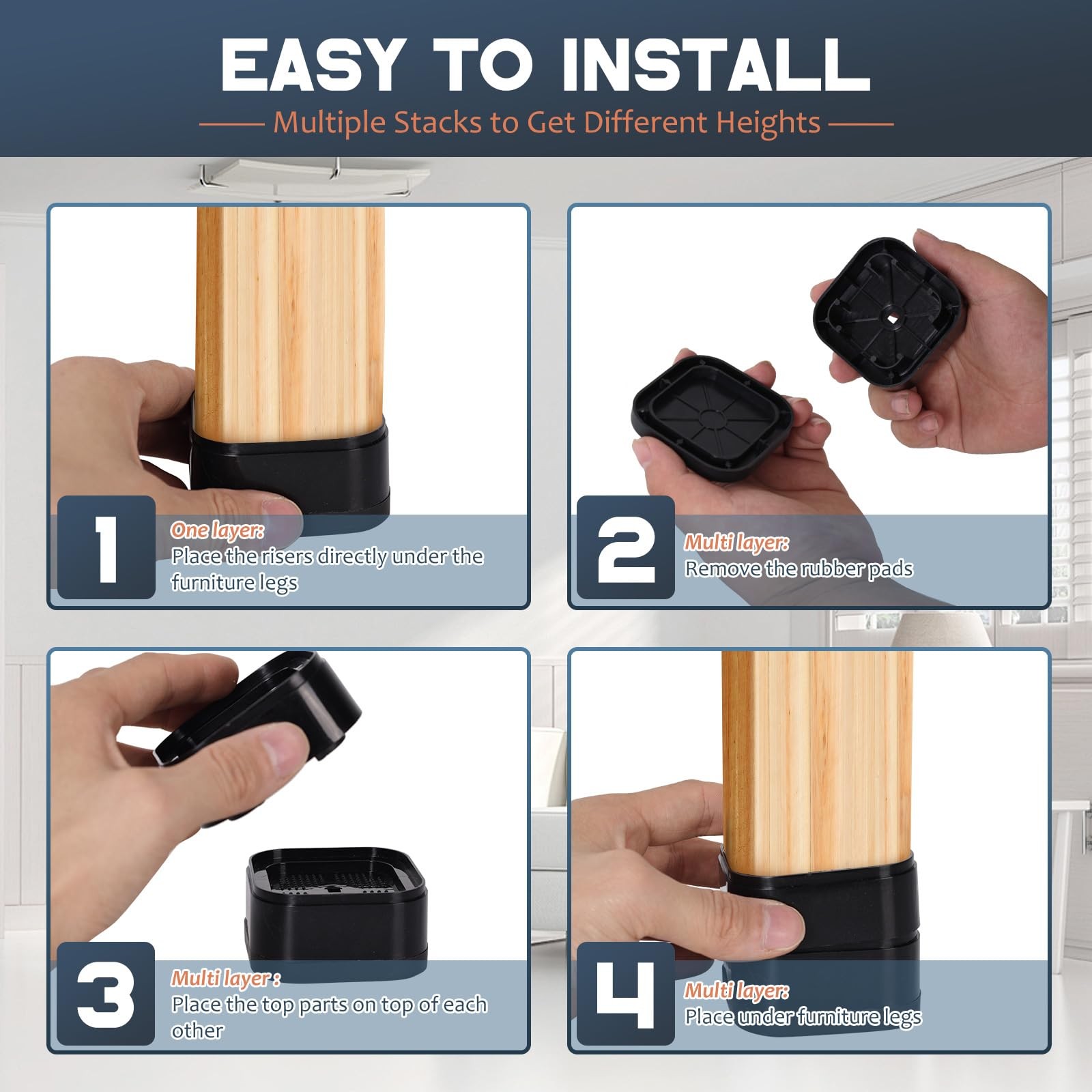 EASY TO INSTALL

Multiple Stacks to Get Different Heights

1
One layer:
Place the risers directly under the furniture legs

2
Multi layer:
Remove the rubber pads

3
Multi layer :
Place the top parts on top of each other

4
Multi layer:
Place under furniture legs