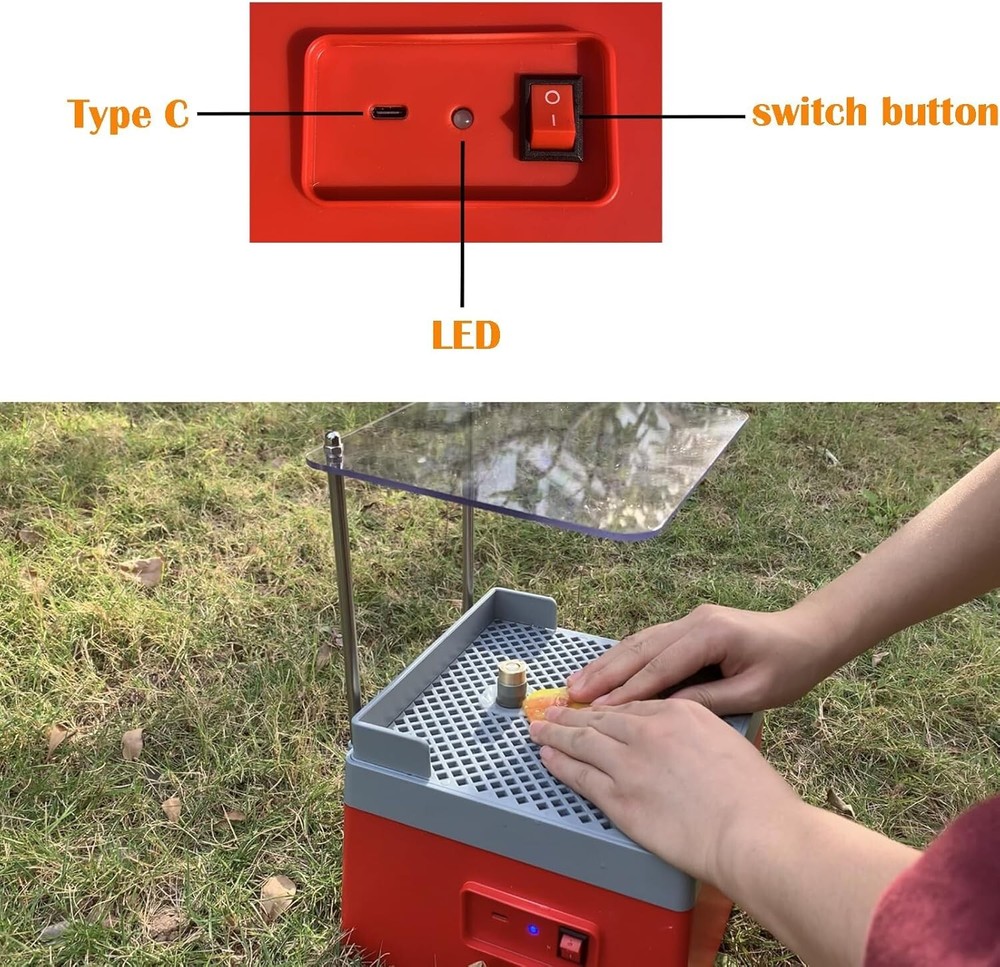 Type C

switch button

LED