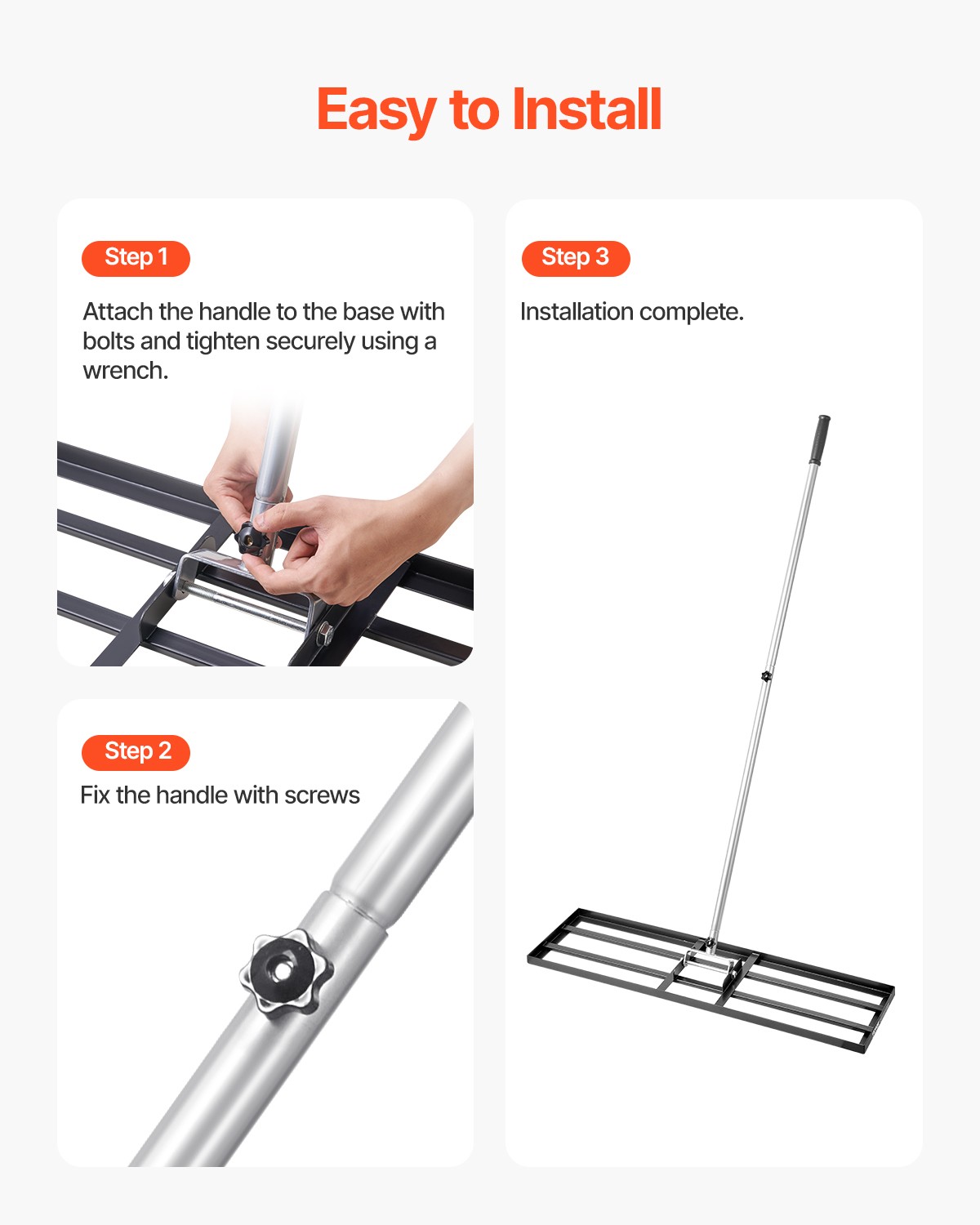 Easy to Install

Step 1

Attach the handle to the base with bolts and tighten securely using a wrench.

Step 2

Fix the handle with screws

Step 3

Installation complete.