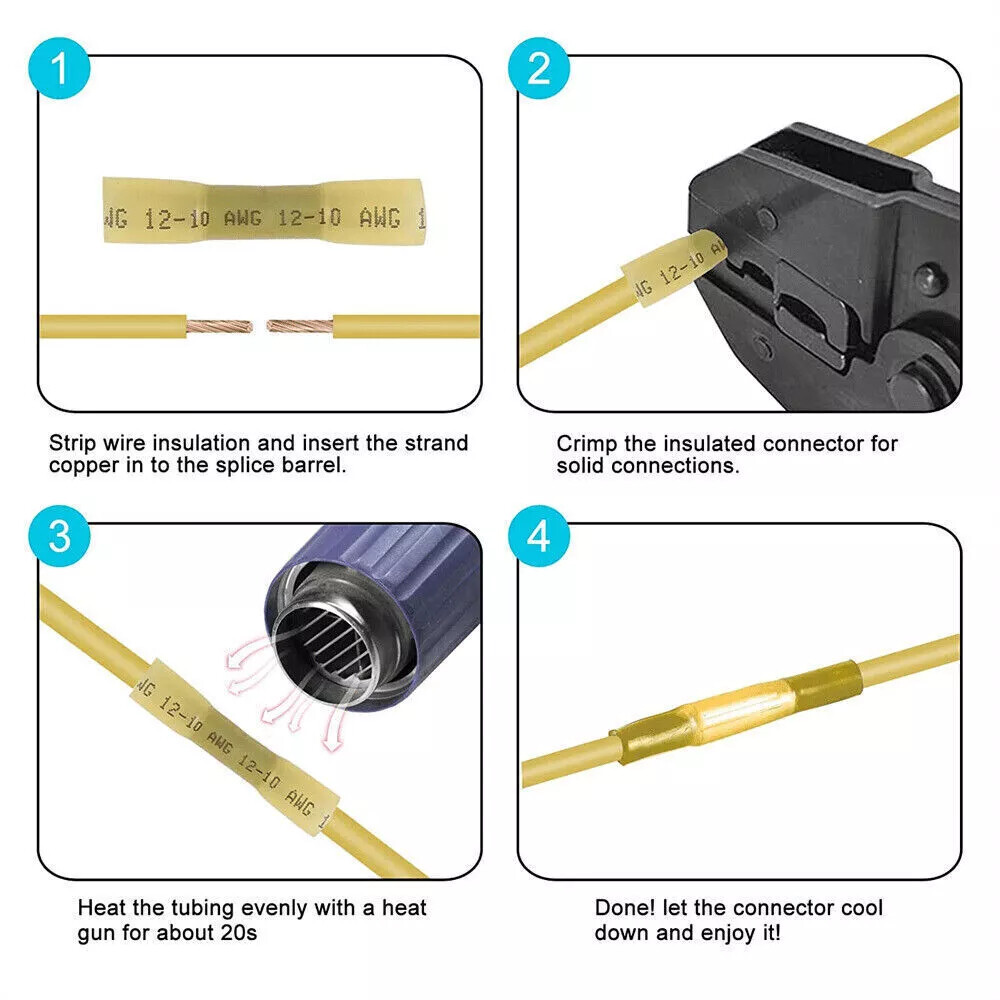 1

WG 12-10 AWG 12-10 AWG 1

Strip wire insulation and insert the strand copper in to the splice barrel.

2

WG 12-10 AW

Crimp the insulated connector for solid connections.

3

WG 12-10 AWG 12-10 AWG 1

Heat the tubing evenly with a heat gun for about 20s

4

Done! let the connector cool down and enjoy it!