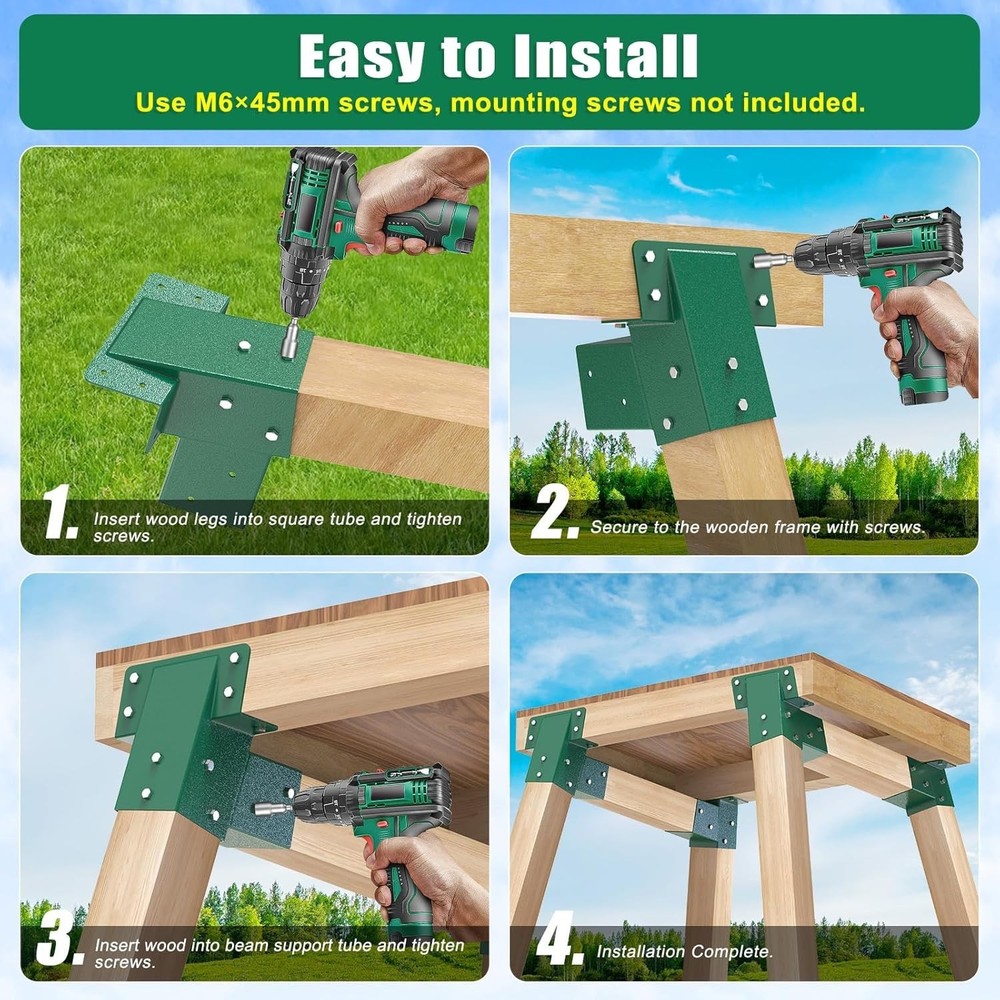 Easy to Install
Use M6×45mm screws, mounting screws not included.

1. Insert wood legs into square tube and tighten screws.

2. Secure to the wooden frame with screws.

3. Insert wood into beam support tube and tighten screws.

4. Installation Complete.