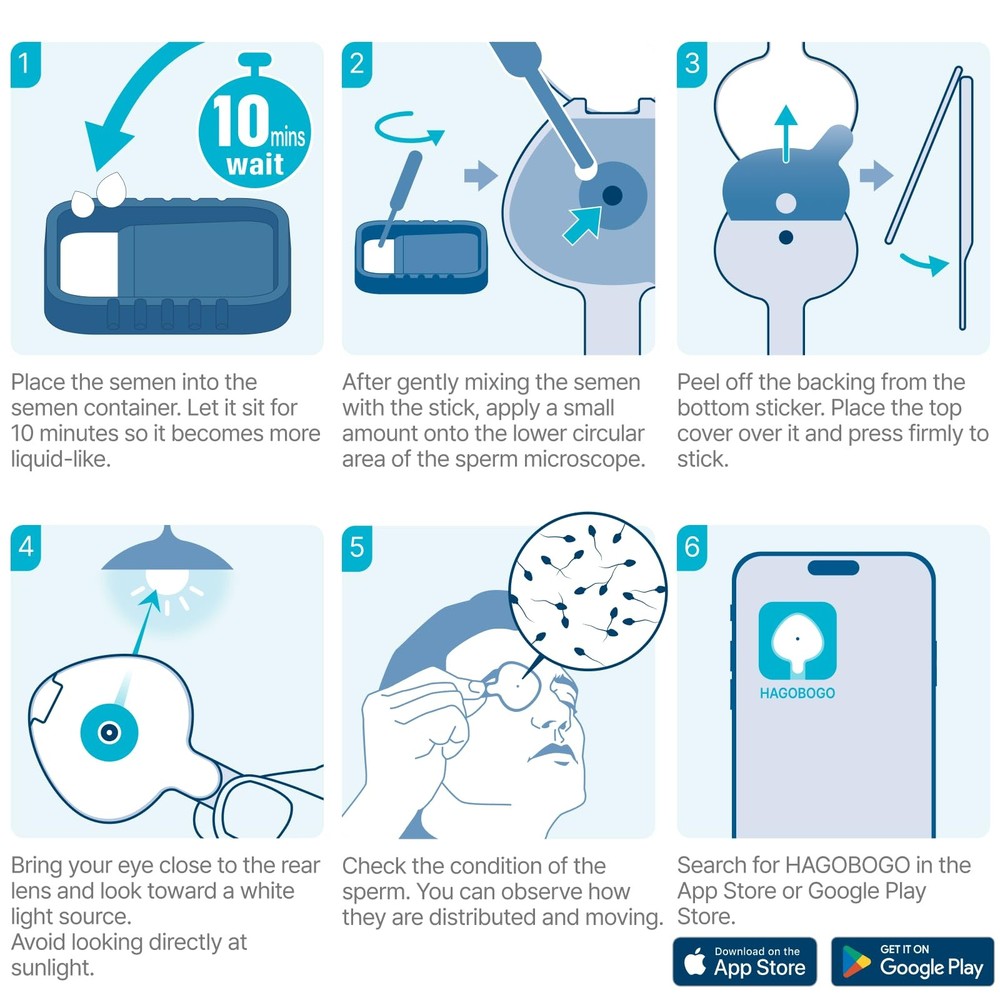 1

10 mins wait

Place the semen into the semen container. Let it sit for 10 minutes so it becomes more liquid-like.

2

After gently mixing the semen with the stick, apply a small amount onto the lower circular area of the sperm microscope.

3

Peel off the backing from the bottom sticker. Place the top cover over it and press firmly to stick.

4

Bring your eye close to the rear lens and look toward a white light source.
Avoid looking directly at sunlight.

5

Check the condition of the sperm. You can observe how they are distributed and moving.

6

HAGOBOGO

Search for HAGOBOGO in the App Store or Google Play Store.

Download on the App Store

GET IT ON Google Play