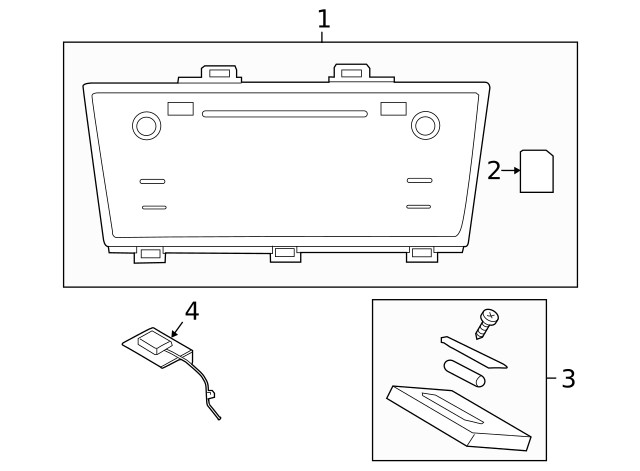 1
2
4
3