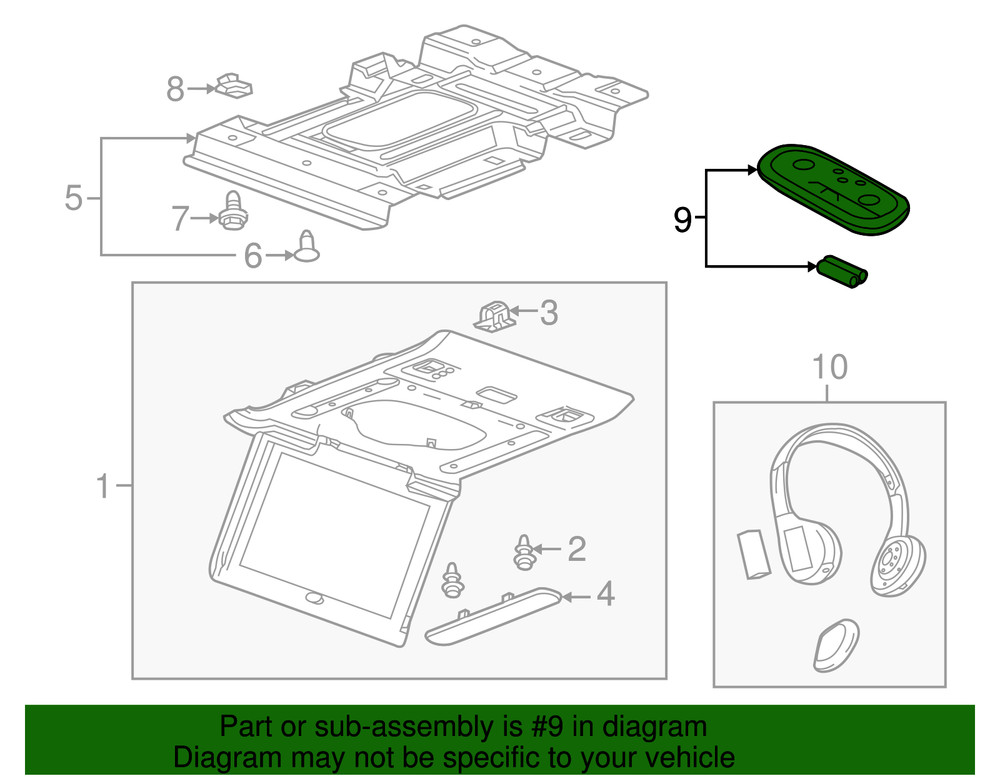 8
5
7
6
9
3
10
1
2
4

Part or sub-assembly is #9 in diagram
Diagram may not be specific to your vehicle