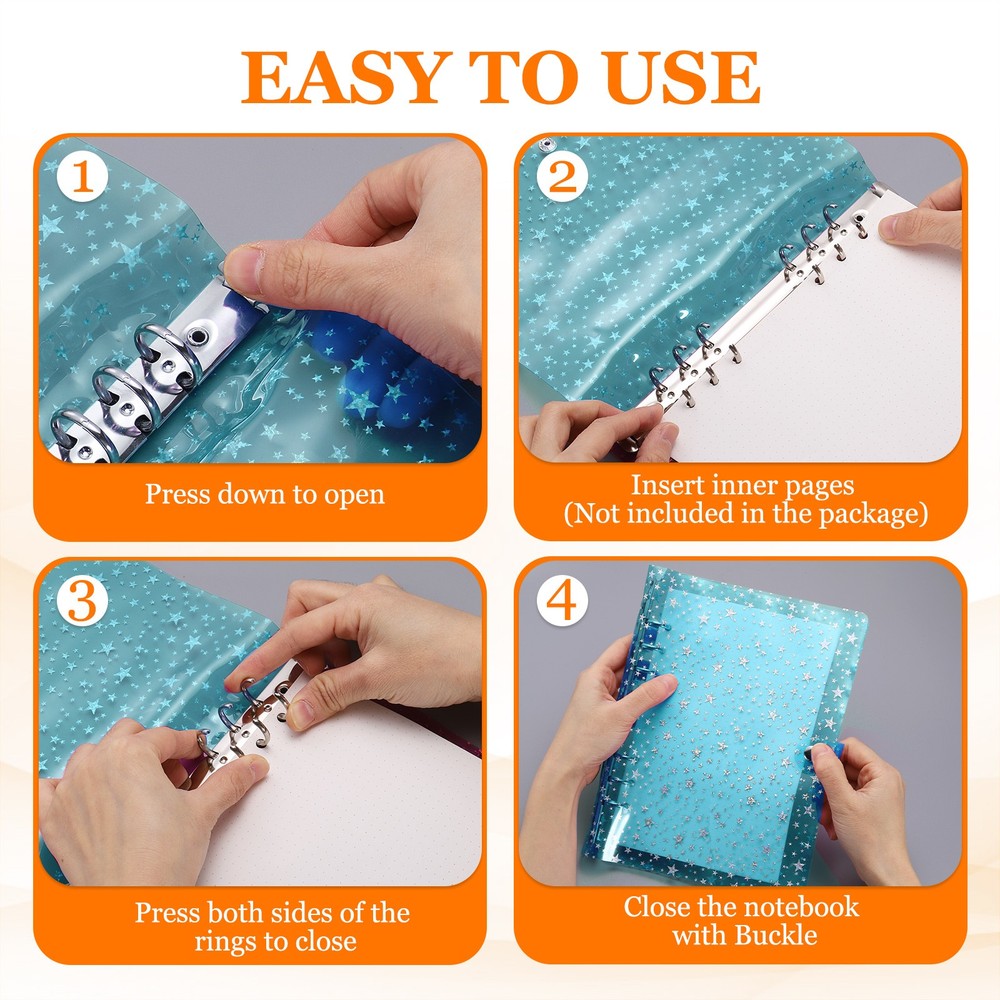 EASY TO USE

1

Press down to open

2

Insert inner pages
(Not included in the package)

3

Press both sides of the rings to close

4

Close the notebook with Buckle