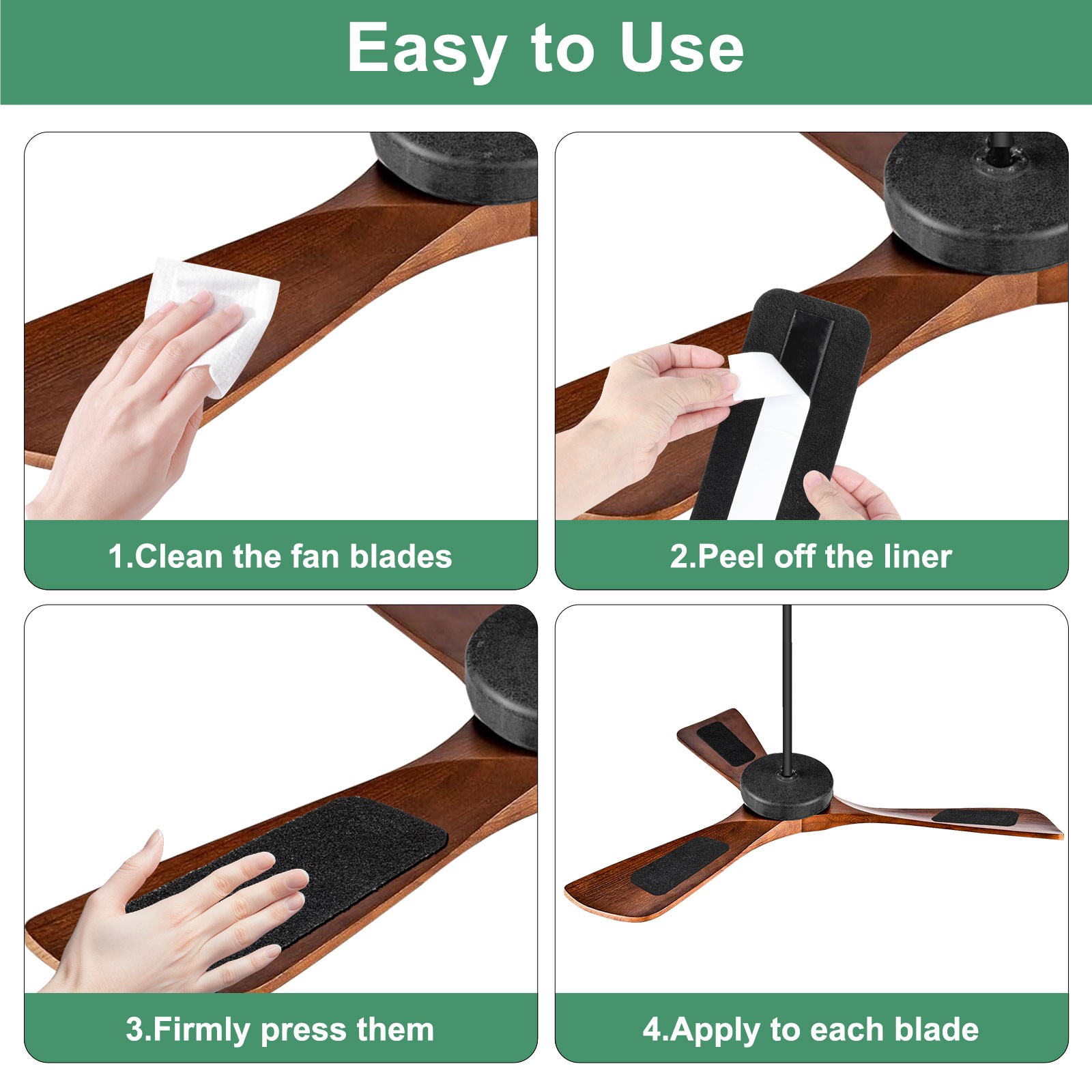 Easy to Use

1.Clean the fan blades

2.Peel off the liner

3.Firmly press them

4.Apply to each blade