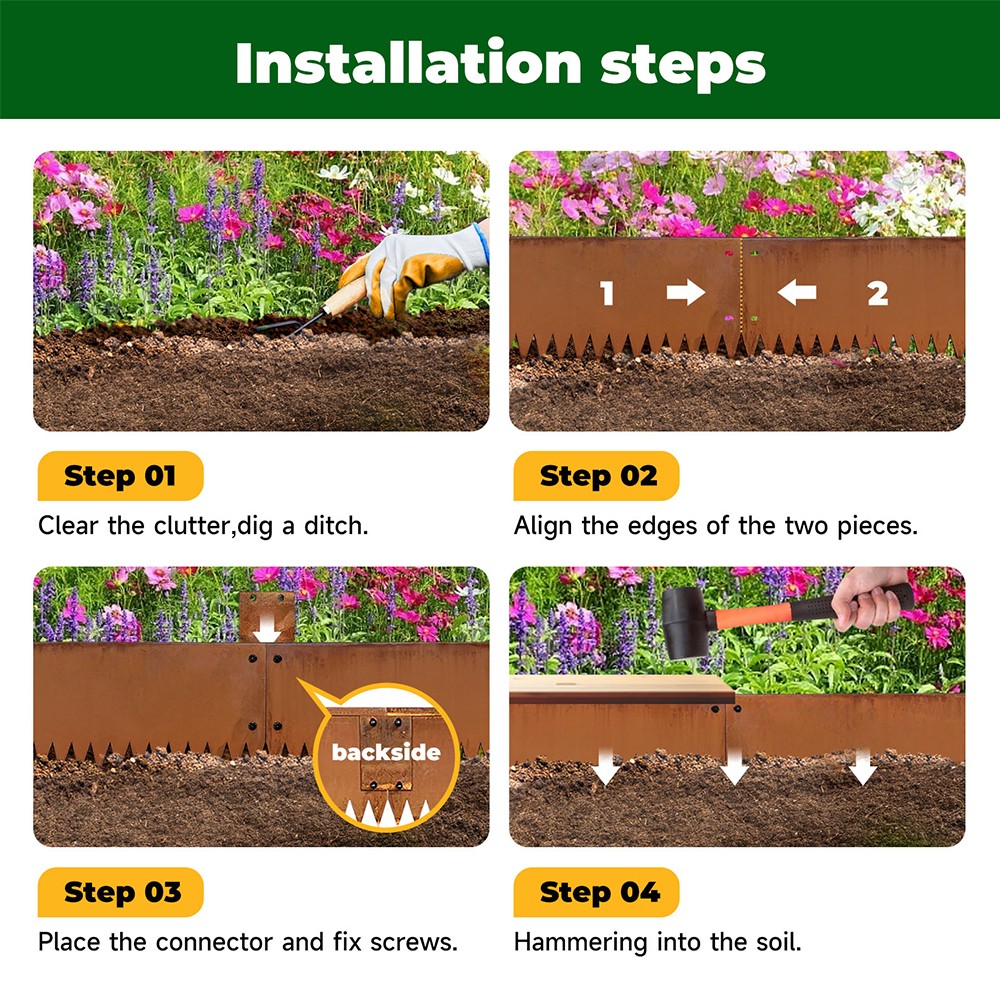 Installation steps

1

2

Step 01

Clear the clutter,dig a ditch.

Step 02

Align the edges of the two pieces.

backside

Step 03

Place the connector and fix screws.

Step 04

Hammering into the soil.