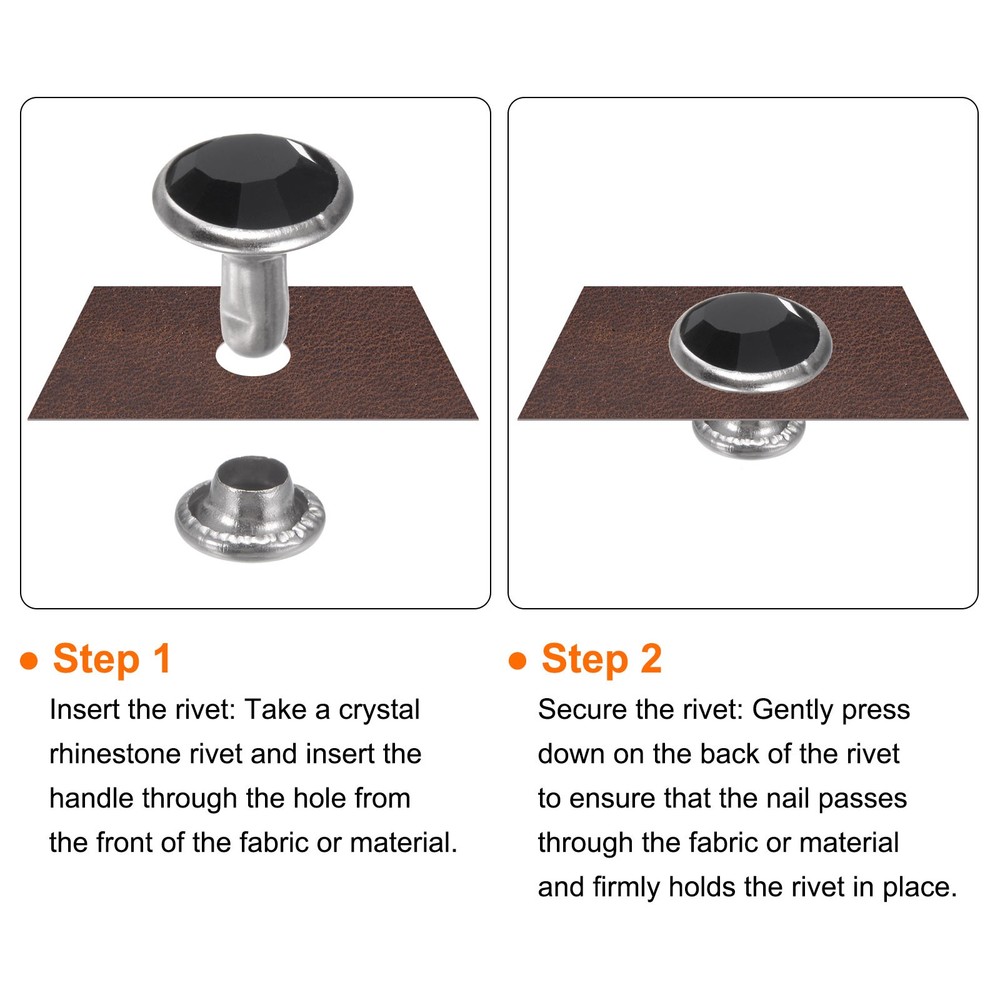 ● Step 1

Insert the rivet: Take a crystal rhinestone rivet and insert the handle through the hole from the front of the fabric or material.

● Step 2

Secure the rivet: Gently press down on the back of the rivet to ensure that the nail passes through the fabric or material and firmly holds the rivet in place.