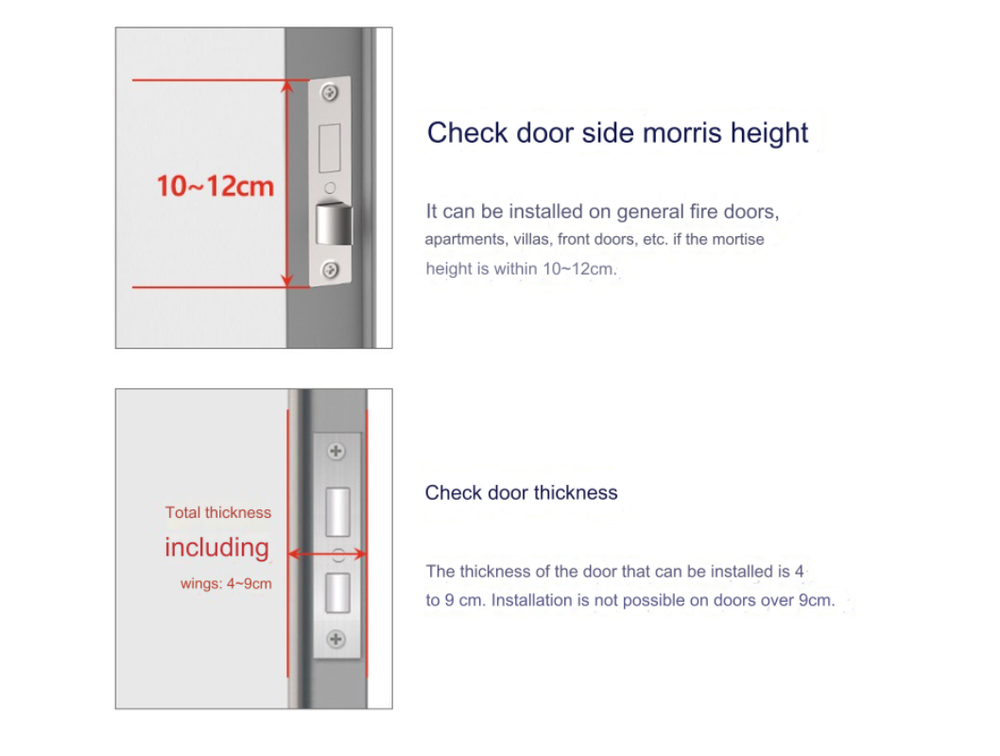 10~12cm

Check door side morris height

It can be installed on general fire doors, apartments, villas, front doors, etc. if the mortise height is within 10~12cm.

Total thickness

including

wings: 4~9cm

Check door thickness

The thickness of the door that can be installed is 4 to 9 cm. Installation is not possible on doors over 9cm.