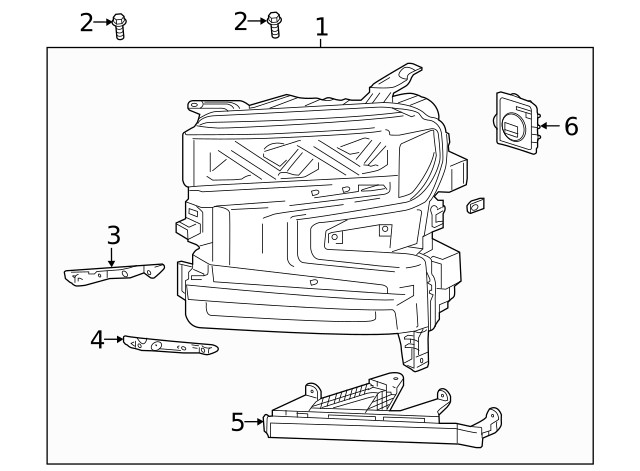 2
2
1
6
3
4
5