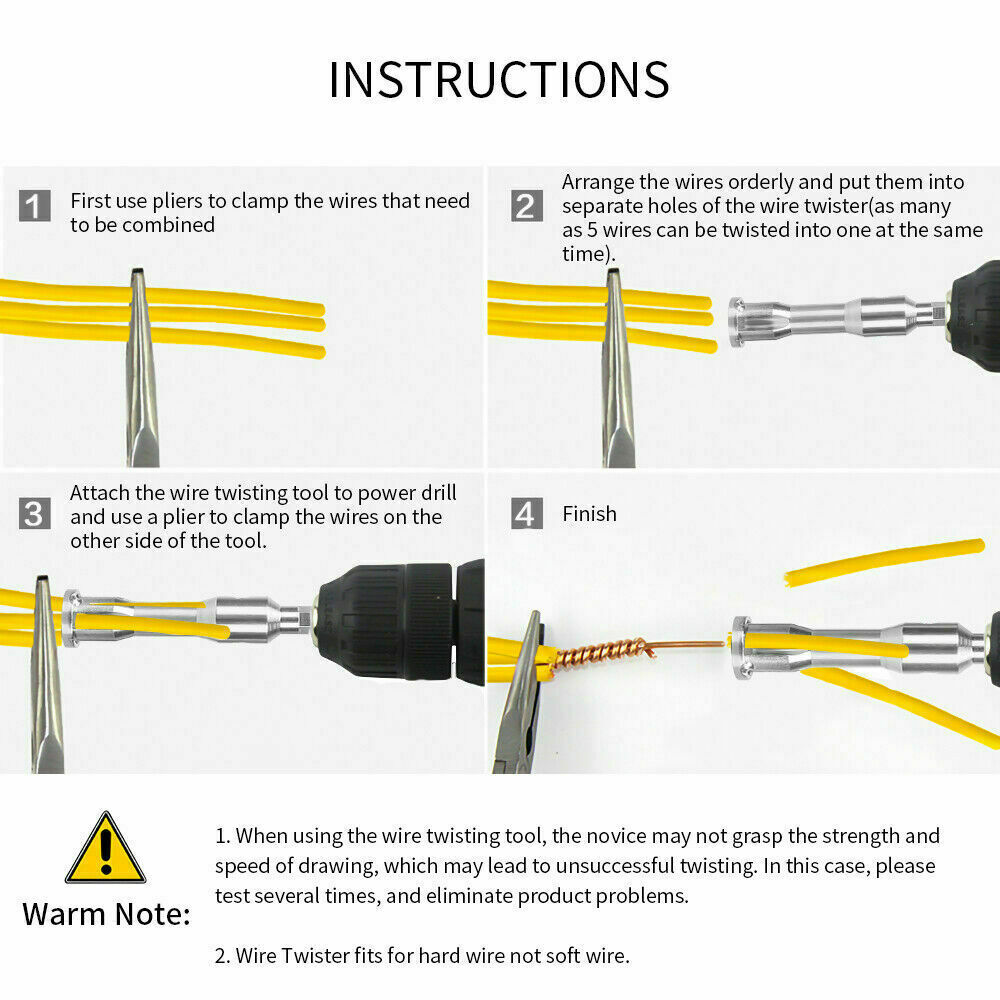 INSTRUCTIONS

1 First use pliers to clamp the wires that need to be combined

2 Arrange the wires orderly and put them into separate holes of the wire twister(as many as 5 wires can be twisted into one at the same time).

3 Attach the wire twisting tool to power drill and use a plier to clamp the wires on the other side of the tool.

4 Finish

Warm Note:

1. When using the wire twisting tool, the novice may not grasp the strength and speed of drawing, which may lead to unsuccessful twisting. In this case, please test several times, and eliminate product problems.

2. Wire Twister fits for hard wire not soft wire.