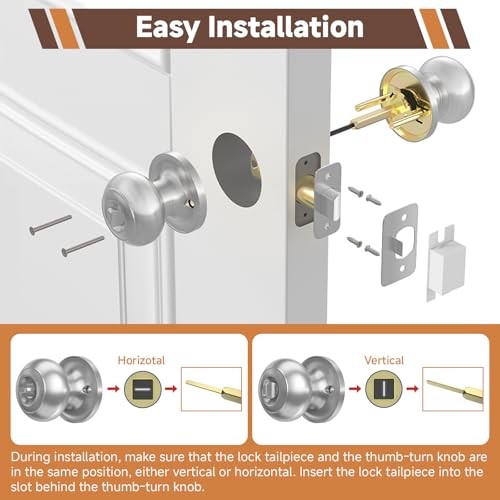 Easy Installation

Horizotal

Vertical

During installation, make sure that the lock tailpiece and the thumb-turn knob are in the same position, either vertical or horizontal. Insert the lock tailpiece into the slot behind the thumb-turn knob.