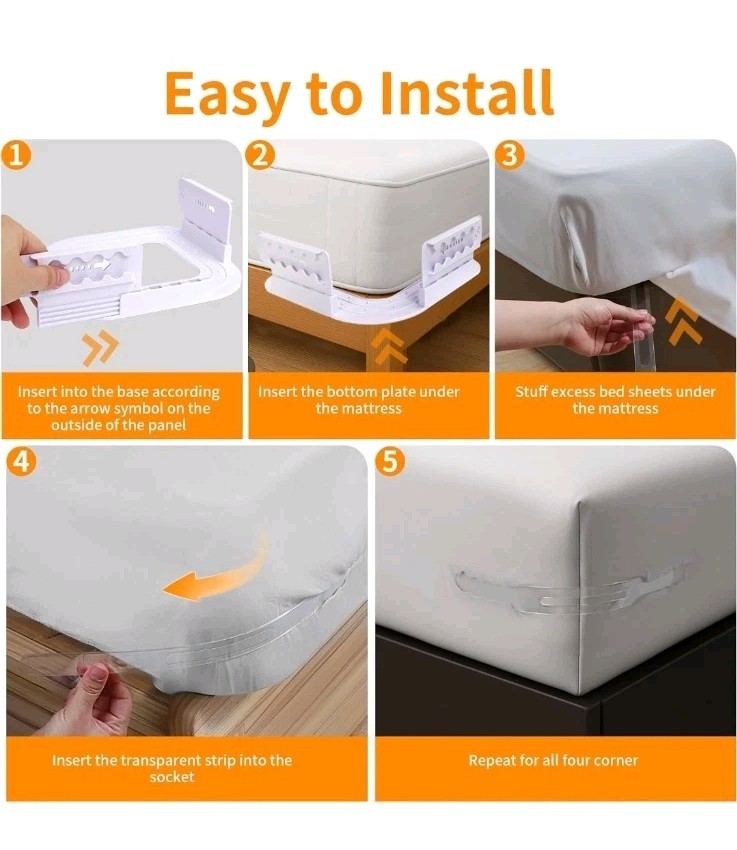 Easy to Install

1

Insert into the base according to the arrow symbol on the outside of the panel

2

Insert the bottom plate under the mattress

3

Stuff excess bed sheets under the mattress

4

Insert the transparent strip into the socket

5

Repeat for all four corner